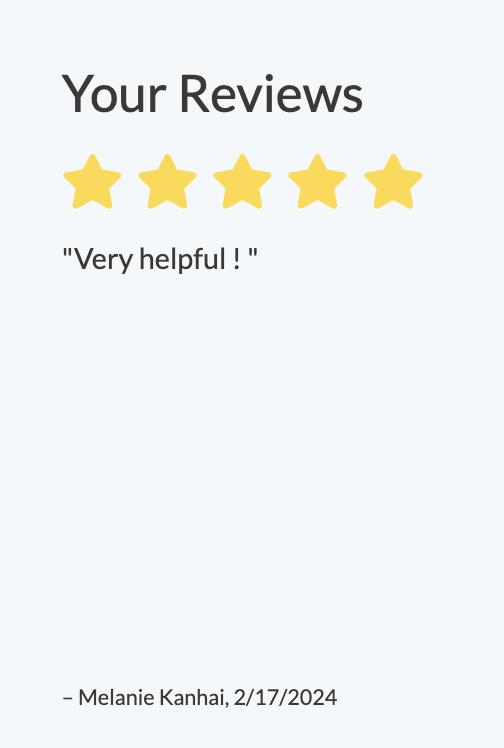 Your Reviews

"Very helpful ! "

– Melanie Kanhai, 2/17/2024