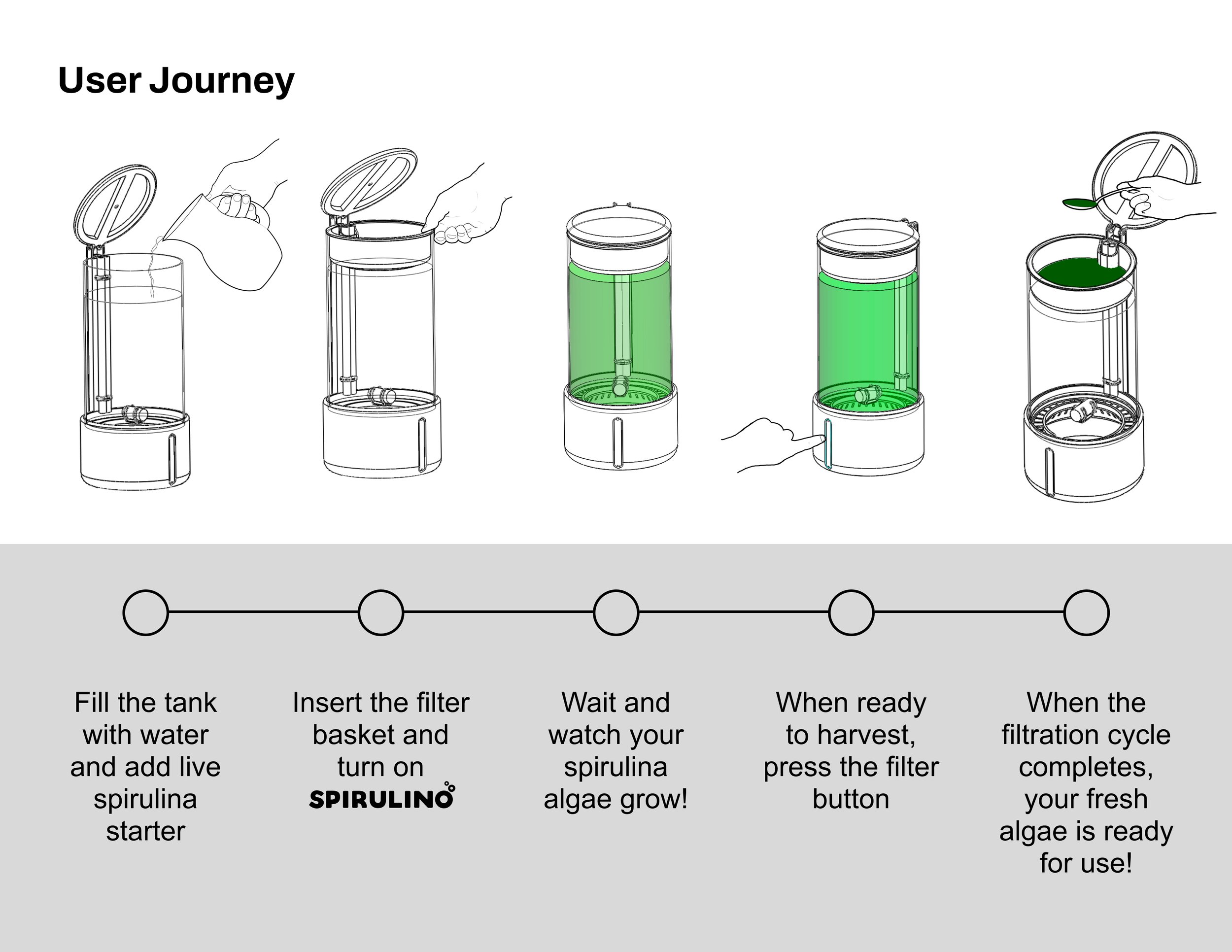 User Journey

Fill the tank with water and add live spirulina starter

Insert the filter basket and turn on SPIRULINO

Wait and watch your spirulina algae grow!

When ready to harvest, press the filter button

When the filtration cycle completes, your fresh algae is ready for use!