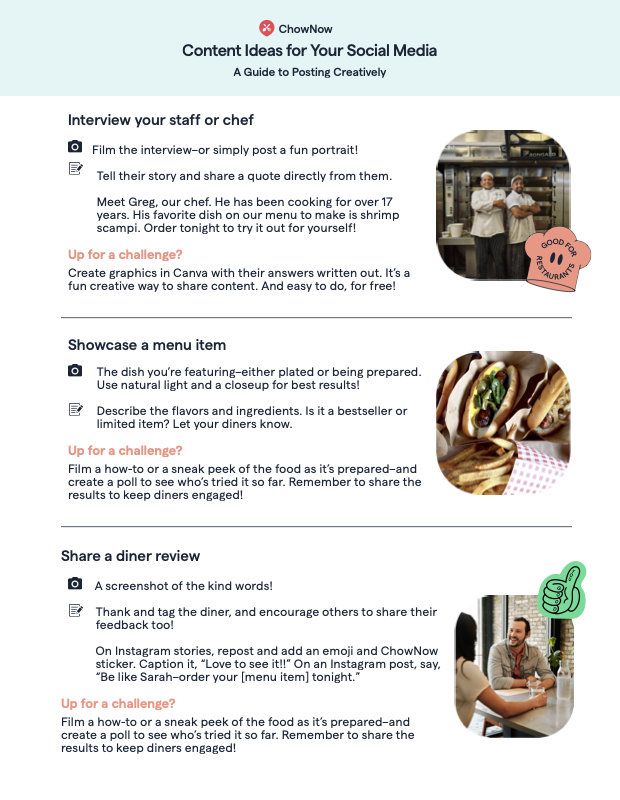 ChowNow

Content Ideas for Your Social Media

A Guide to Posting Creatively

Interview your staff or chef

Film the interview–or simply post a fun portrait!

Tell their story and share a quote directly from them.

Meet Greg, our chef. He has been cooking for over 17 years. His favorite dish on our menu to make is shrimp scampi. Order tonight to try it out for yourself!

Up for a challenge?

Create graphics in Canva with their answers written out. It's a fun creative way to share content. And easy to do, for free!

GOOD FOR RESTAURANTS

Showcase a menu item

The dish you're featuring–either plated or being prepared. Use natural light and a closeup for best results!

Describe the flavors and ingredients. Is it a bestseller or limited item? Let your diners know.

Up for a challenge?

Film a how-to or a sneak peek of the food as it's prepared–and create a poll to see who's tried it so far. Remember to share the results to keep diners engaged!

Share a diner review

A screenshot of the kind words!

Thank and tag the diner, and encourage others to share their feedback too!

On Instagram stories, repost and add an emoji and ChowNow sticker. Caption it, "Love to see it!!" On an Instagram post, say, "Be like Sarah–order your [menu item] tonight."

Up for a challenge?

Film a how-to or a sneak peek of the food as it's prepared–and create a poll to see who's tried it so far. Remember to share the results to keep diners engaged!