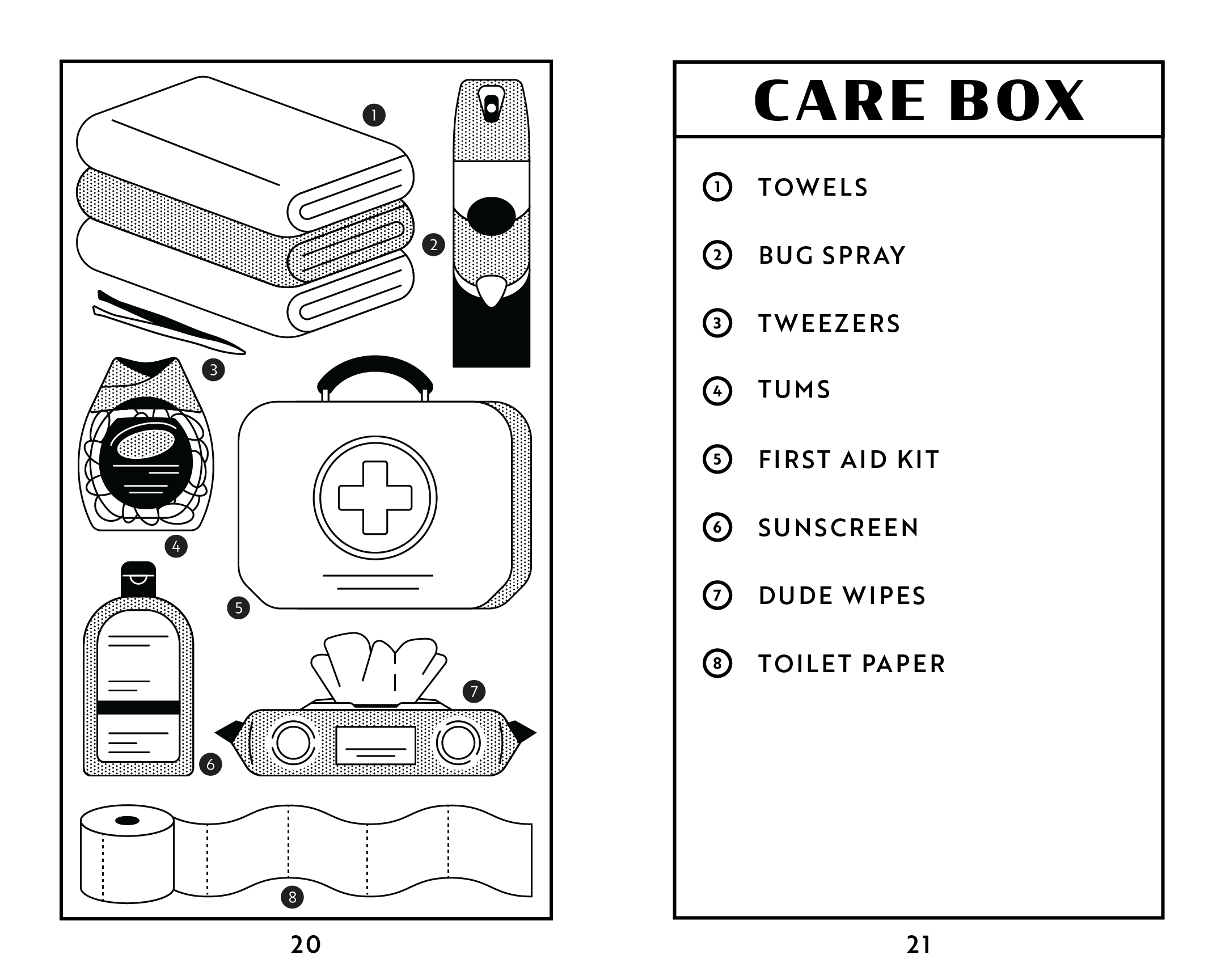 1

2

3

4

5

6

7

8

20

CARE BOX

1 TOWELS

2 BUG SPRAY

3 TWEEZERS

4 TUMS

5 FIRST AID KIT

6 SUNSCREEN

7 DUDE WIPES

8 TOILET PAPER

21