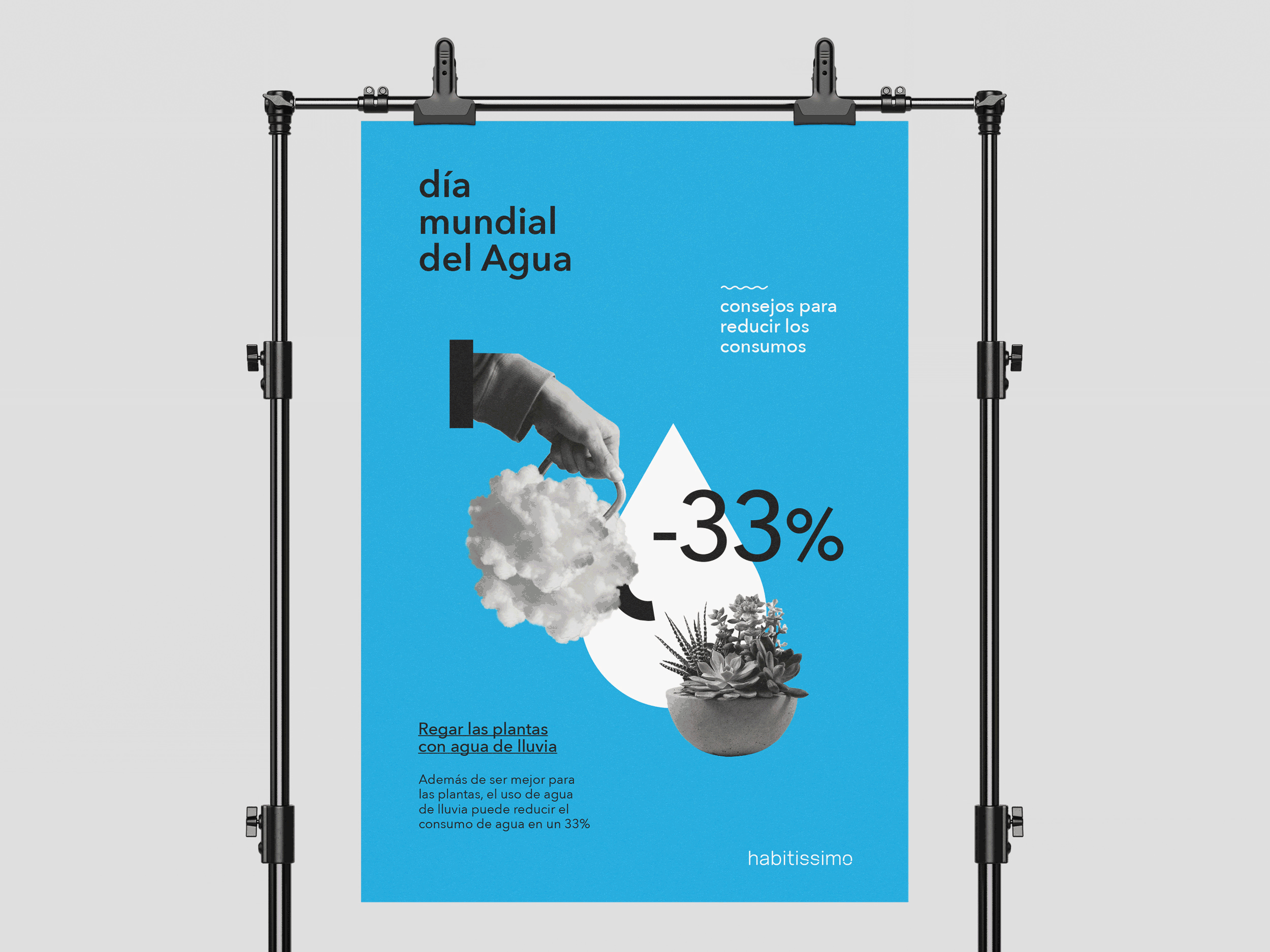 día mundial del Agua

consejos para reducir los consumos

-33%

Regar las plantas con agua de lluvia

Además de ser mejor para las plantas, el uso de agua de lluvia puede reducir el consumo de agua en un 33%

habitissimo