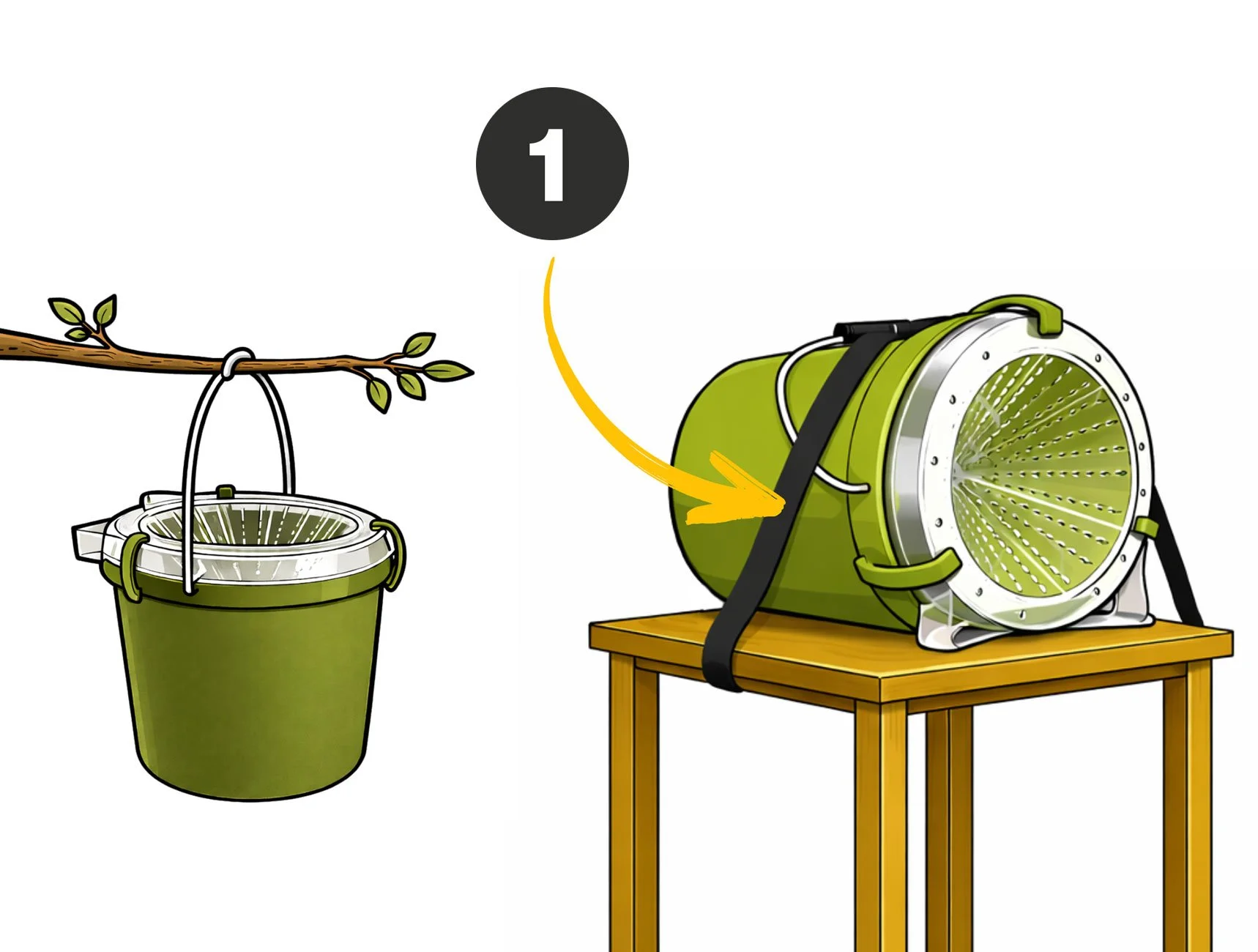 1