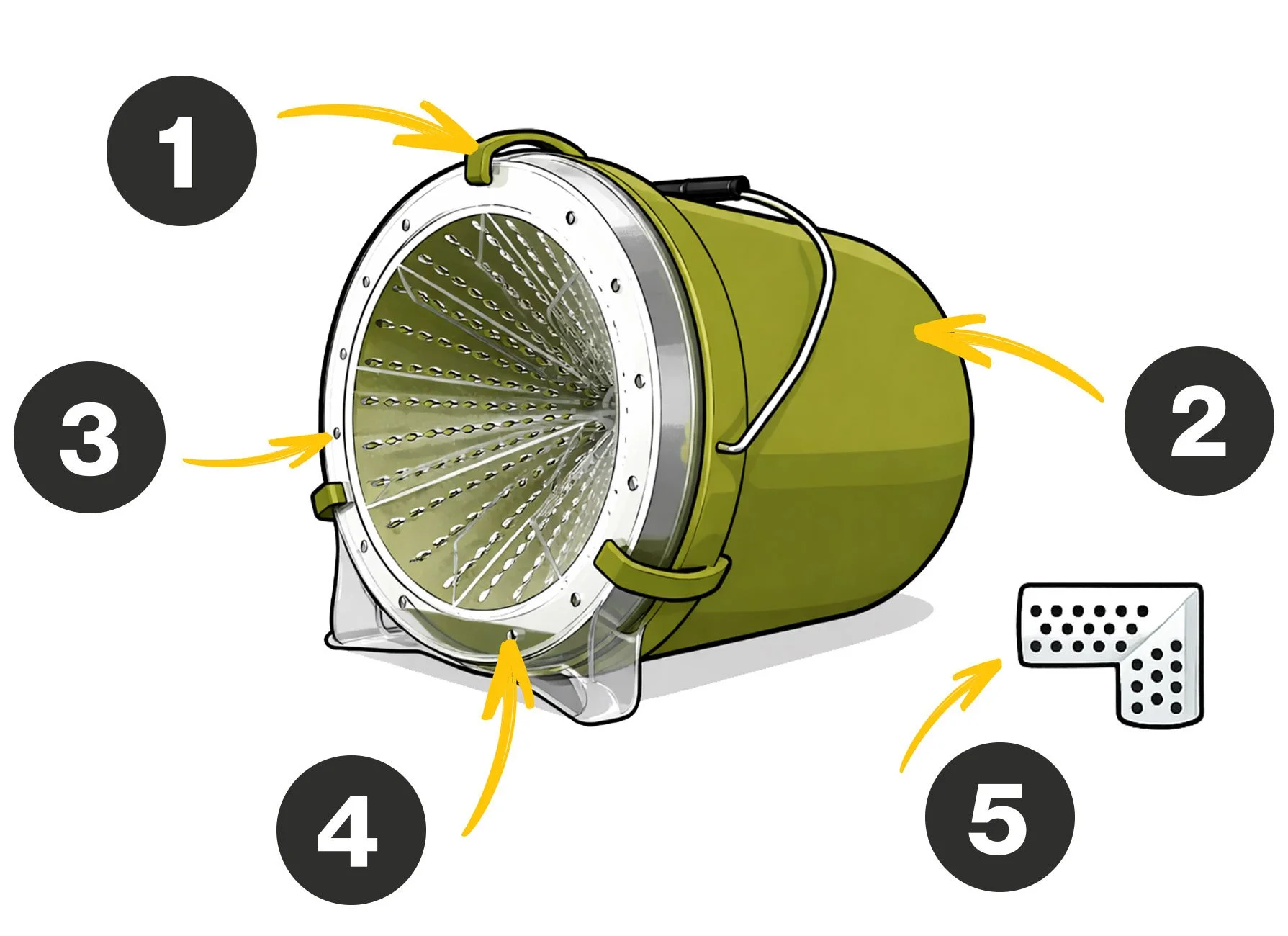 1

2

3

4

5