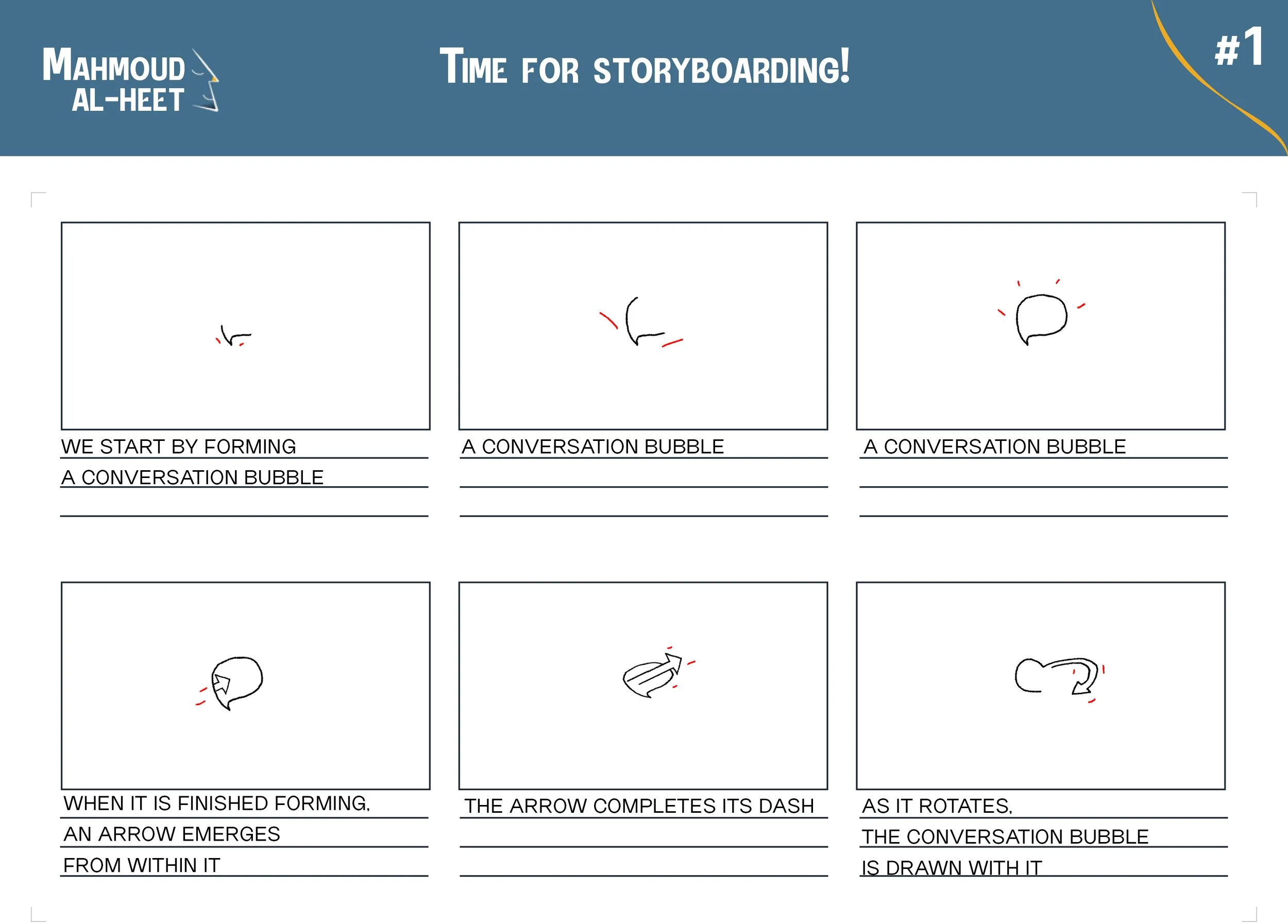 MAHMOUD AL-HEET

TIME FOR STORYBOARDING!

#1

WE START BY FORMING
A CONVERSATION BUBBLE

A CONVERSATION BUBBLE

A CONVERSATION BUBBLE

WHEN IT IS FINISHED FORMING,
AN ARROW EMERGES
FROM WITHIN IT

THE ARROW COMPLETES ITS DASH

AS IT ROTATES,
THE CONVERSATION BUBBLE
IS DRAWN WITH IT