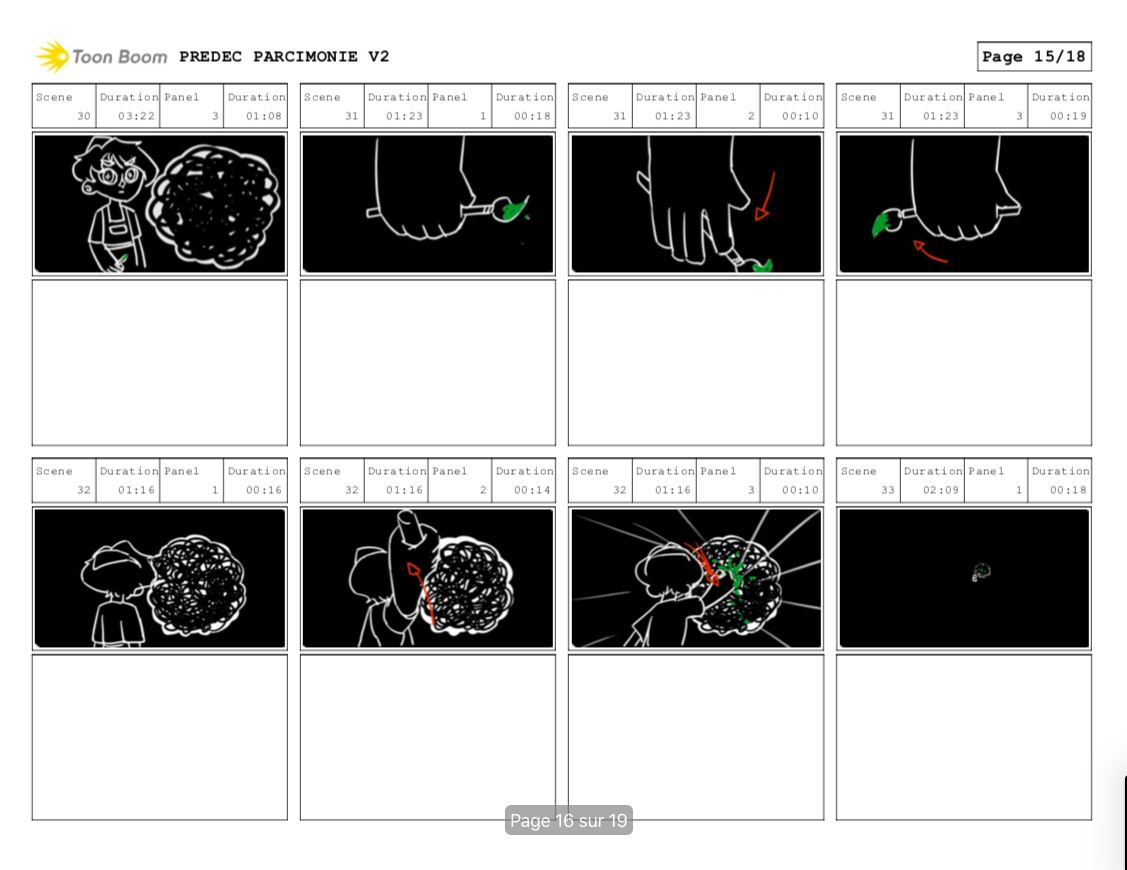 Toon Boom PREDEC PARCIMONIE V2

Page 15/18

| Scene | Duration | Panel | Duration |
|---|---|---|---|
| 30 | 03:22 | 3 | 01:08 |

| Scene | Duration | Panel | Duration |
|---|---|---|---|
| 31 | 01:23 | 1 | 00:18 |

| Scene | Duration | Panel | Duration |
|---|---|---|---|
| 31 | 01:23 | 2 | 00:10 |

| Scene | Duration | Panel | Duration |
|---|---|---|---|
| 31 | 01:23 | 3 | 00:19 |

| Scene | Duration | Panel | Duration |
|---|---|---|---|
| 32 | 01:16 | 1 | 00:16 |

| Scene | Duration | Panel | Duration |
|---|---|---|---|
| 32 | 01:16 | 2 | 00:14 |

| Scene | Duration | Panel | Duration |
|---|---|---|---|
| 32 | 01:16 | 3 | 00:10 |

| Scene | Duration | Panel | Duration |
|---|---|---|---|
| 33 | 02:09 | 1 | 00:18 |

Page 16 sur 19