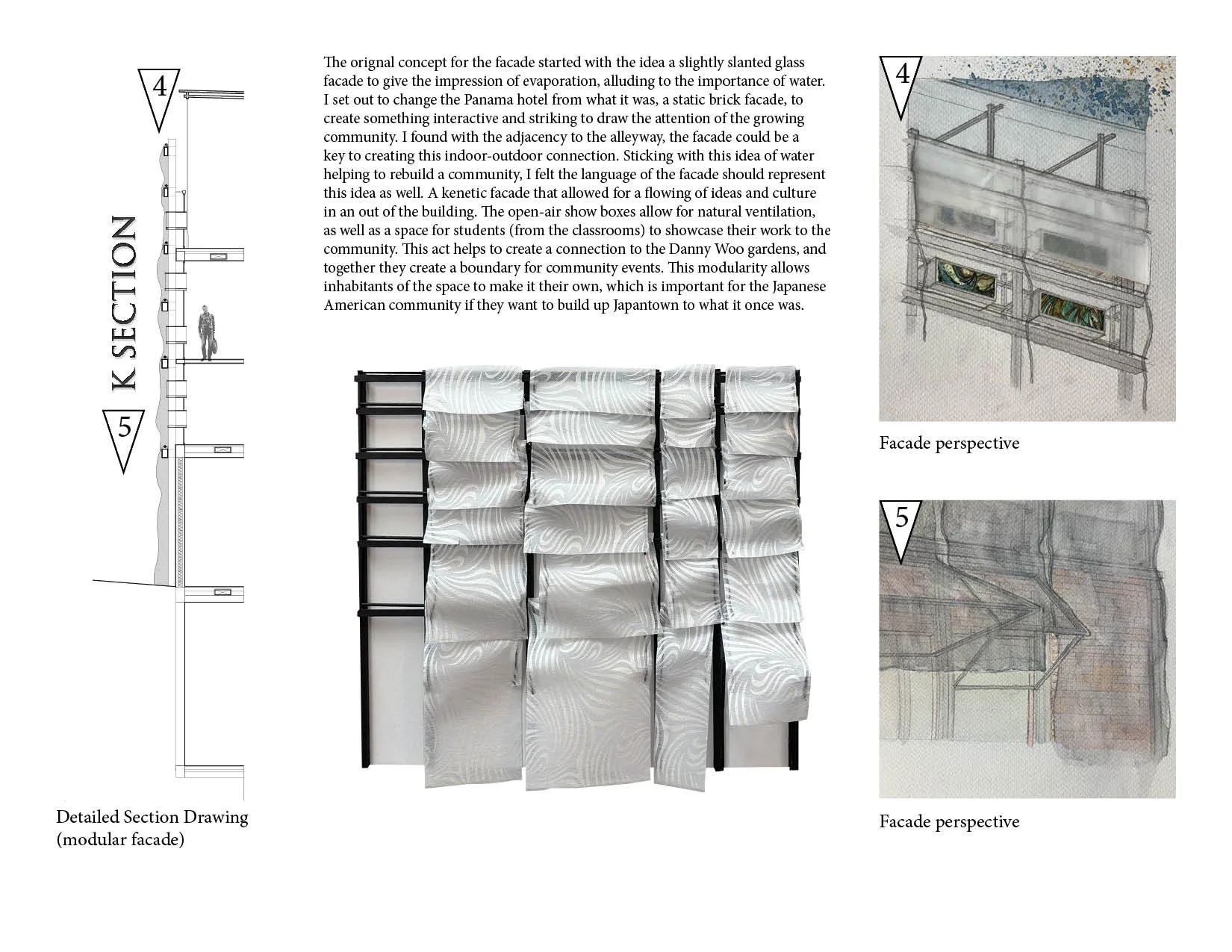 4

K SECTION

5

Detailed Section Drawing (modular facade)

The orignal concept for the facade started with the idea a slightly slanted glass facade to give the impression of evaporation, alluding to the importance of water. I set out to change the Panama hotel from what it was, a static brick facade, to create something interactive and striking to draw the attention of the growing community. I found with the adjacency to the alleyway, the facade could be a key to creating this indoor-outdoor connection. Sticking with this idea of water helping to rebuild a community, I felt the language of the facade should represent this idea as well. A kenetic facade that allowed for a flowing of ideas and culture in an out of the building. The open-air show boxes allow for natural ventilation, as well as a space for students (from the classrooms) to showcase their work to the community. This act helps to create a connection to the Danny Woo gardens, and together they create a boundary for community events. This modularity allows inhabitants of the space to make it their own, which is important for the Japanese American community if they want to build up Japantown to what it once was.

4

Facade perspective

5

Facade perspective