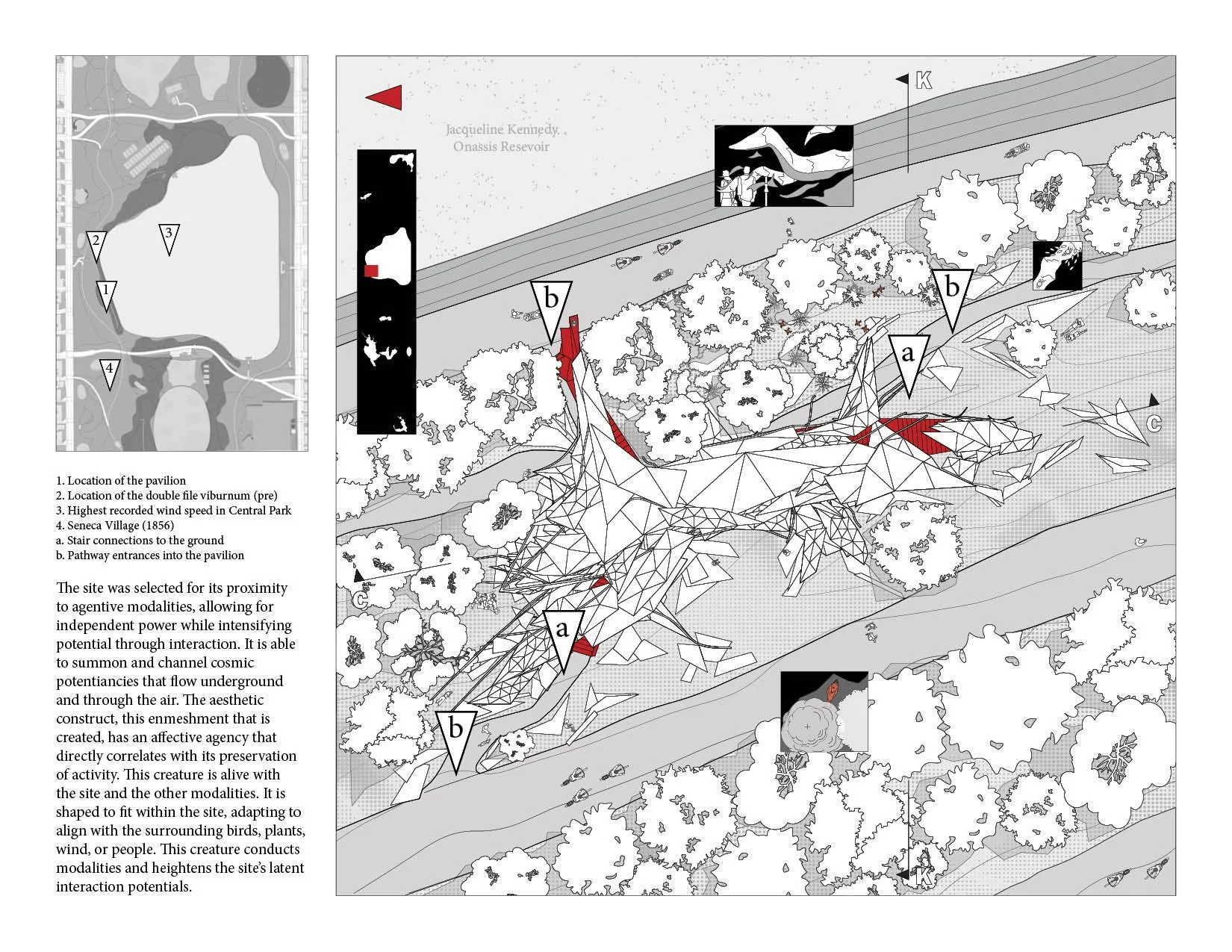 2
3
1
4

1. Location of the pavilion
2. Location of the double file viburnum (pre)
3. Highest recorded wind speed in Central Park
4. Seneca Village (1856)
a. Stair connections to the ground
b. Pathway entrances into the pavilion

The site was selected for its proximity to agentive modalities, allowing for independent power while intensifying potential through interaction. It is able to summon and channel cosmic potentiancies that flow underground and through the air. The aesthetic construct, this enmeshment that is created, has an affective agency that directly correlates with its preservation of activity. This creature is alive with the site and the other modalities. It is shaped to fit within the site, adapting to align with the surrounding birds, plants, wind, or people. This creature conducts modalities and heightens the site's latent interaction potentials.

K
Jacqueline Kennedy Onassis Resevoir
b
b
a
C
C
a
b
K