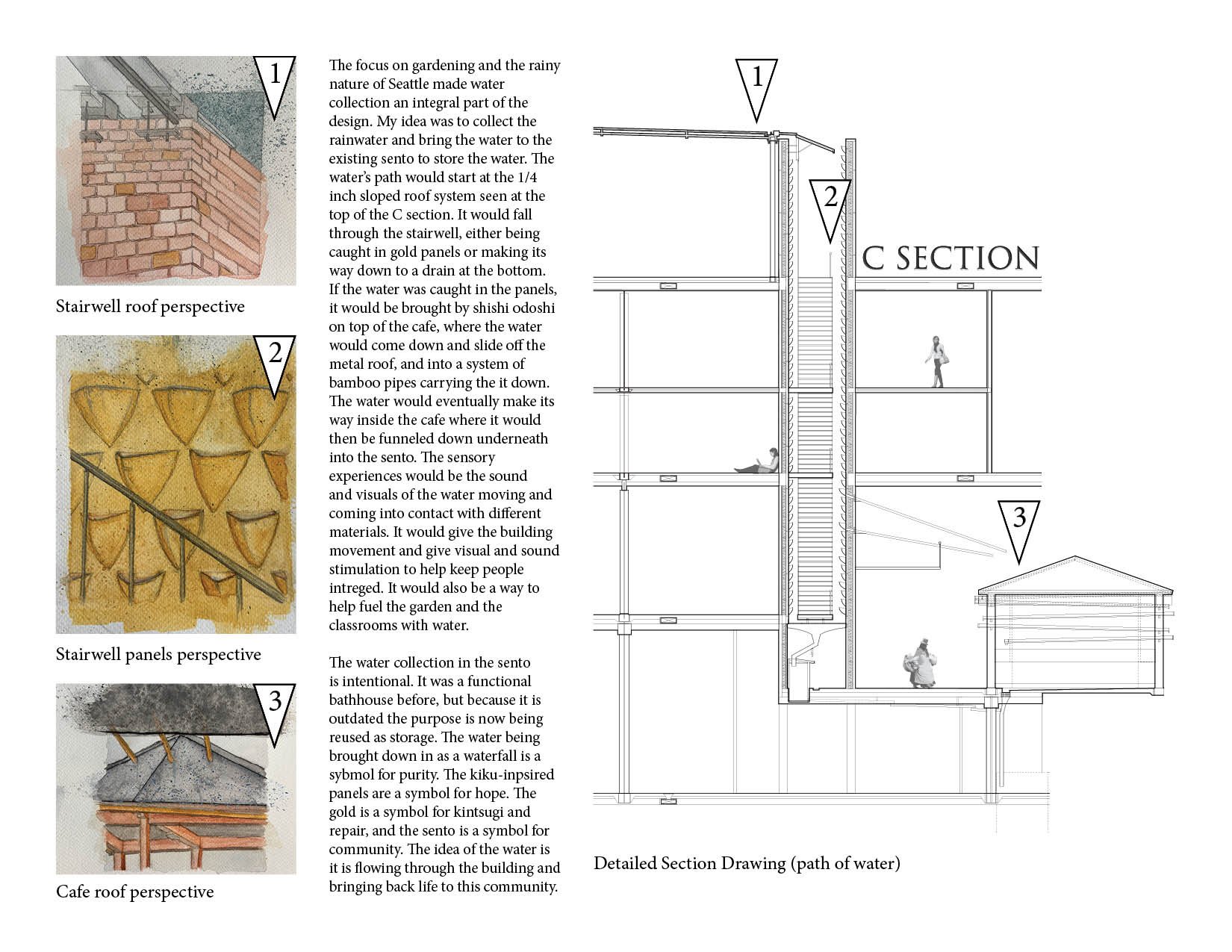 1

Stairwell roof perspective

2

Stairwell panels perspective

3

Cafe roof perspective

The focus on gardening and the rainy nature of Seattle made water collection an integral part of the design. My idea was to collect the rainwater and bring the water to the existing sento to store the water. The water's path would start at the 1/4 inch sloped roof system seen at the top of the C section. It would fall through the stairwell, either being caught in gold panels or making its way down to a drain at the bottom. If the water was caught in the panels, it would be brought by shishi odoshi on top of the cafe, where the water would come down and slide off the metal roof, and into a system of bamboo pipes carrying the it down. The water would eventually make its way inside the cafe where it would then be funneled down underneath into the sento. The sensory experiences would be the sound and visuals of the water moving and coming into contact with different materials. It would give the building movement and give visual and sound stimulation to help keep people intreged. It would also be a way to help fuel the garden and the classrooms with water.

The water collection in the sento is intentional. It was a functional bathhouse before, but because it is outdated the purpose is now being reused as storage. The water being brought down in as a waterfall is a sybmol for purity. The kiku-inpsired panels are a symbol for hope. The gold is a symbol for kintsugi and repair, and the sento is a symbol for community. The idea of the water is it is flowing through the building and bringing back life to this community.

1

2

C SECTION

3

Detailed Section Drawing (path of water)