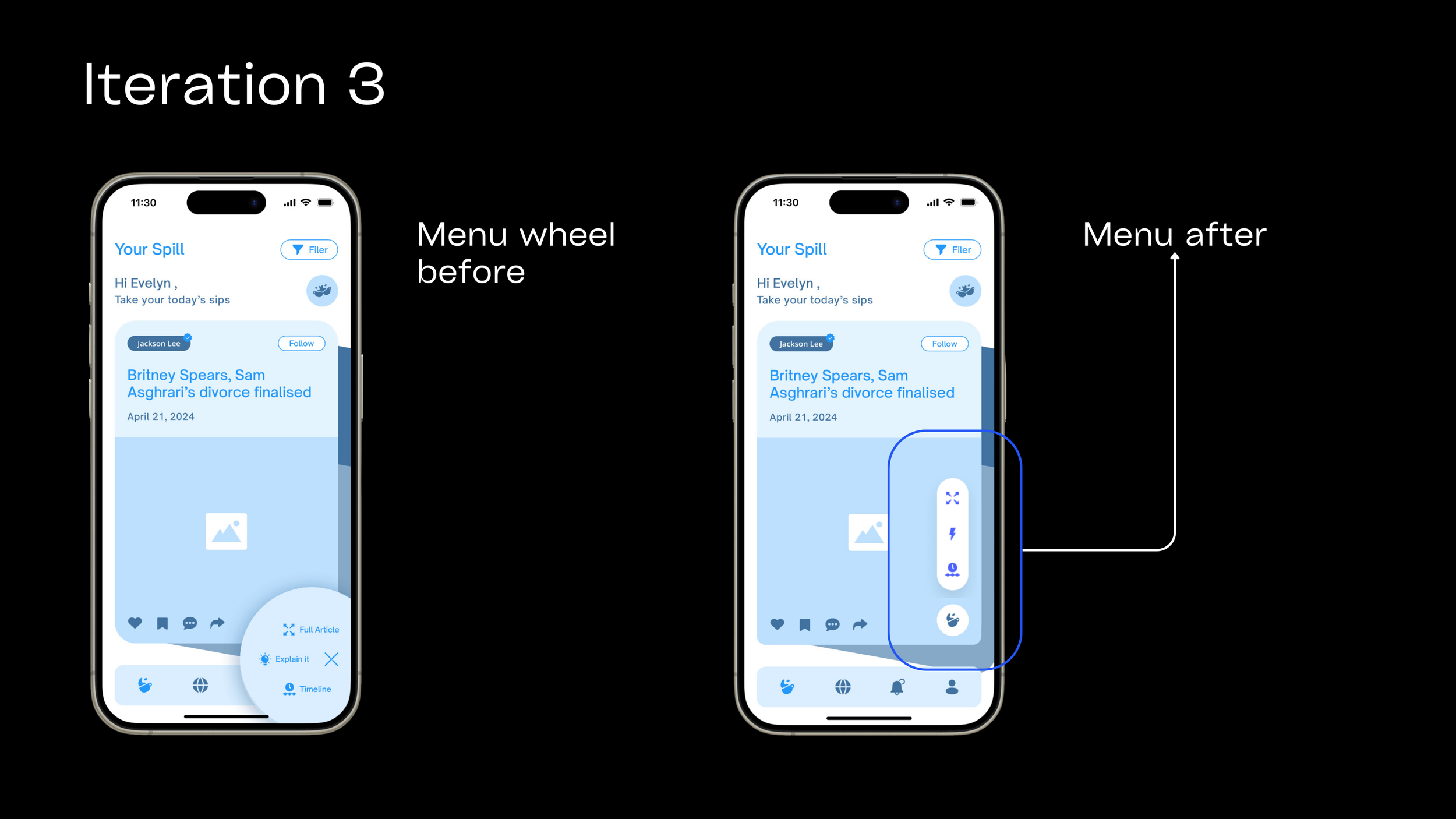 Iteration 3

11:30

Your Spill

Filer

Hi Evelyn ,
Take your today's sips

Jackson Lee

Follow

Britney Spears, Sam Asghrari's divorce finalised

April 21, 2024

Full Article

Explain it

Timeline

Menu wheel before

11:30

Your Spill

Filer

Hi Evelyn ,
Take your today's sips

Jackson Lee

Follow

Britney Spears, Sam Asghrari's divorce finalised

April 21, 2024

Menu after