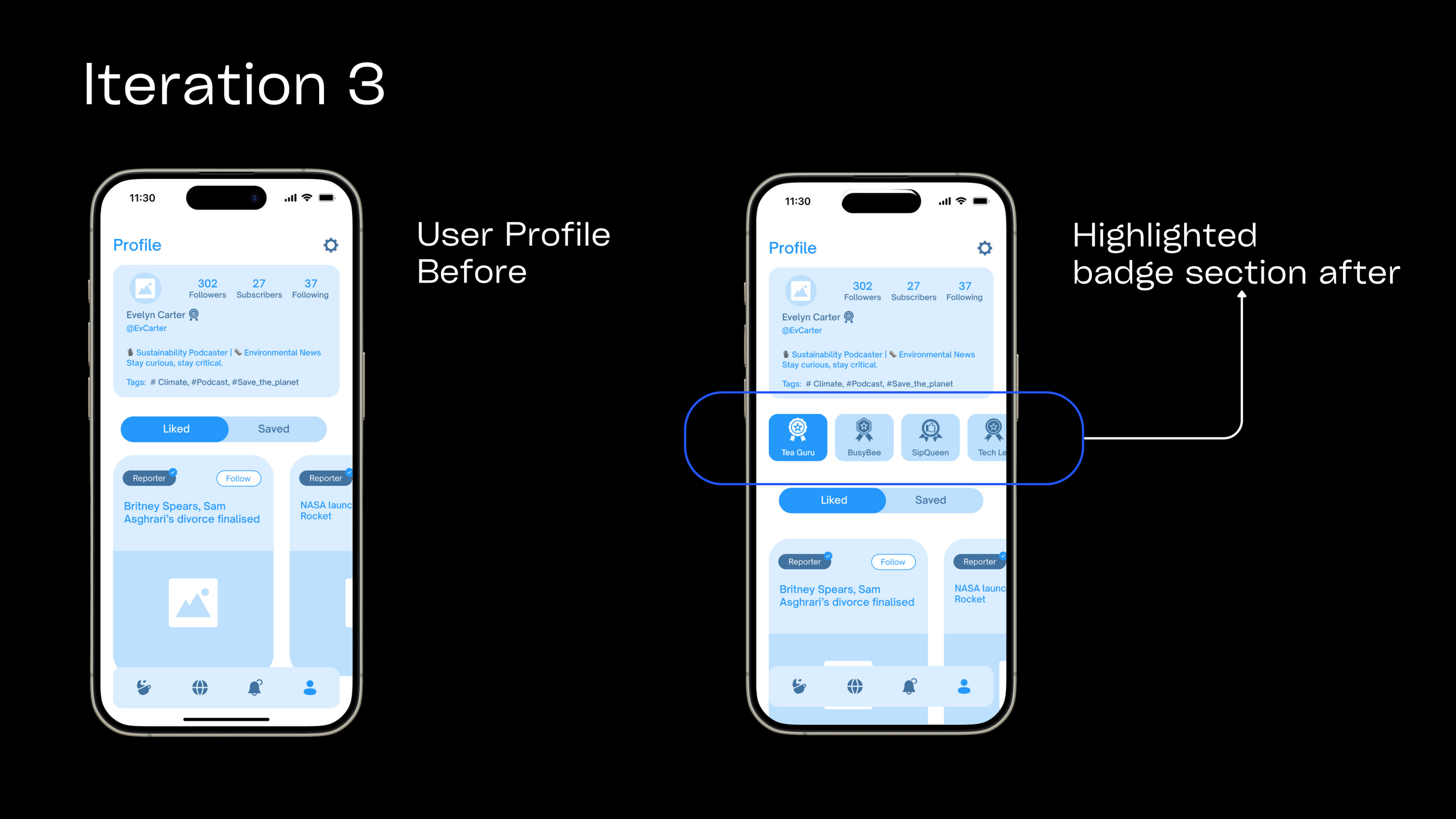 Iteration 3

11:30

Profile

302 Followers 27 Subscribers 37 Following

Evelyn Carter
@EvCarter

Sustainability Podcaster | Environmental News
Stay curious, stay critical.

Tags: # Climate, #Podcast, #Save_the_planet

Liked Saved

Reporter Follow
Britney Spears, Sam Asghrari's divorce finalised

Reporter
NASA launc
Rocket

User Profile Before

11:30

Profile

302 Followers 27 Subscribers 37 Following

Evelyn Carter
@EvCarter

Sustainability Podcaster | Environmental News
Stay curious, stay critical.

Tags: # Climate, #Podcast, #Save_the_planet

Tea Guru BusyBee SipQueen Tech Le

Liked Saved

Reporter Follow
Britney Spears, Sam Asghrari's divorce finalised

Reporter
NASA launc
Rocket

Highlighted badge section after