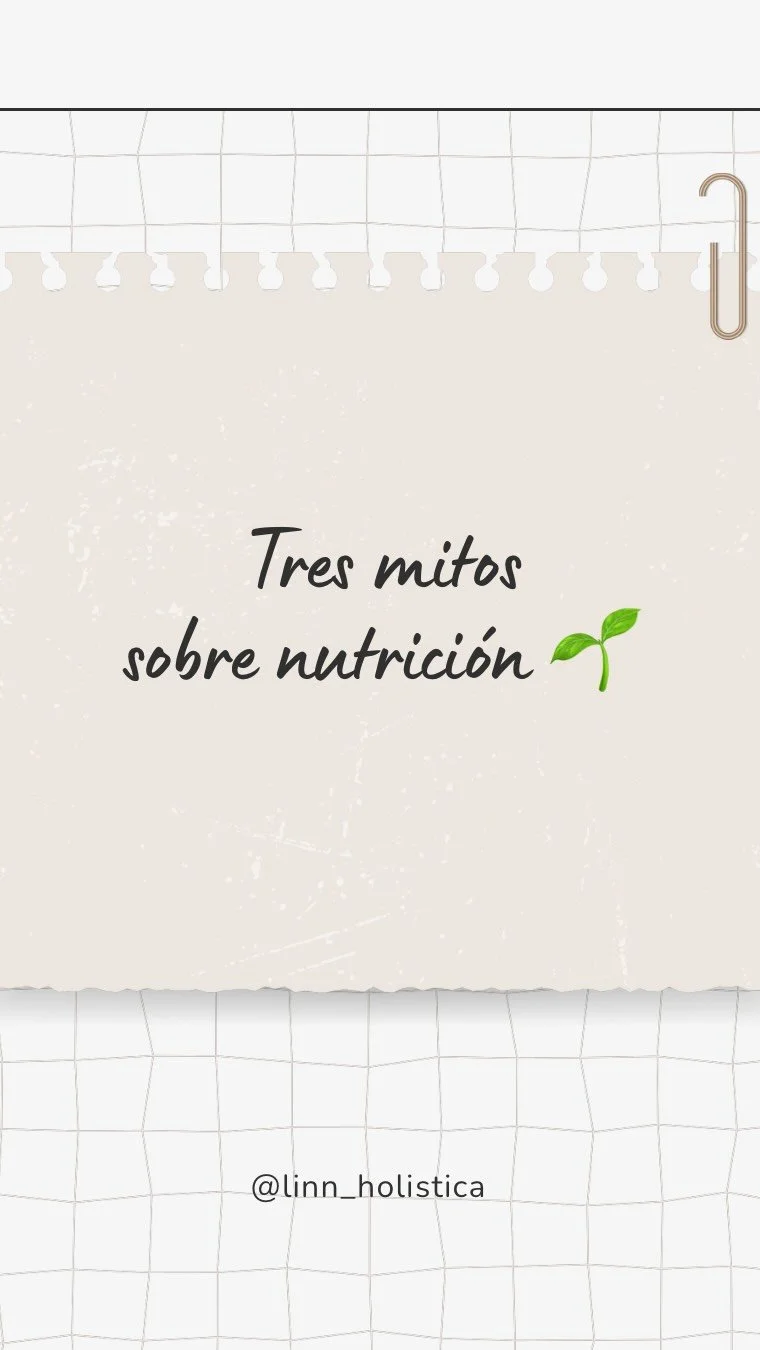 Tres mitos
sobre nutrición 🌱

@linn_holistica