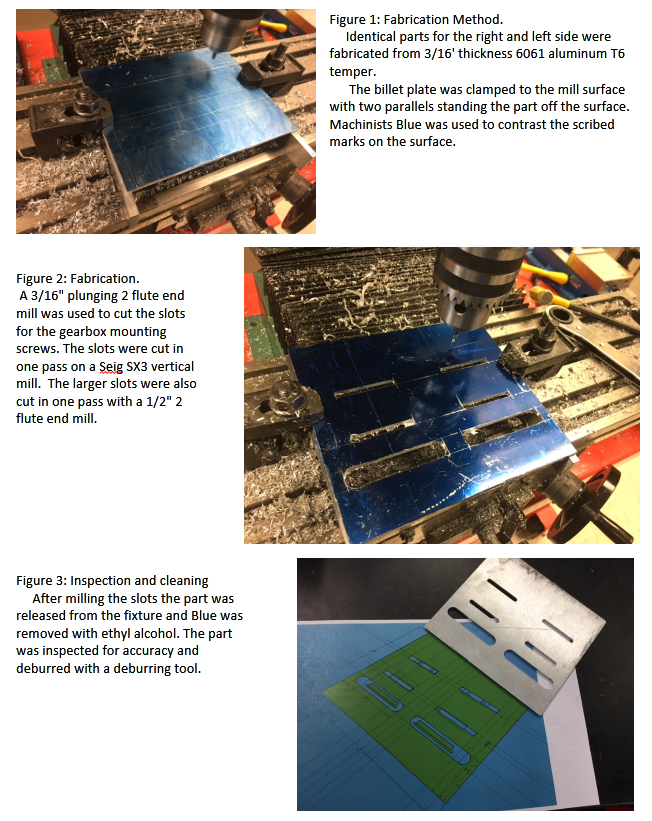 Figure 1: Fabrication Method.
Identical parts for the right and left side were fabricated from 3/16' thickness 6061 aluminum T6 temper.

The billet plate was clamped to the mill surface with two parallels standing the part off the surface. Machinists Blue was used to contrast the scribed marks on the surface.

Figure 2: Fabrication.
A 3/16" plunging 2 flute end mill was used to cut the slots for the gearbox mounting screws. The slots were cut in one pass on a Seig SX3 vertical mill. The larger slots were also cut in one pass with a 1/2" 2 flute end mill.

Figure 3: Inspection and cleaning
After milling the slots the part was released from the fixture and Blue was removed with ethyl alcohol. The part was inspected for accuracy and deburred with a deburring tool.