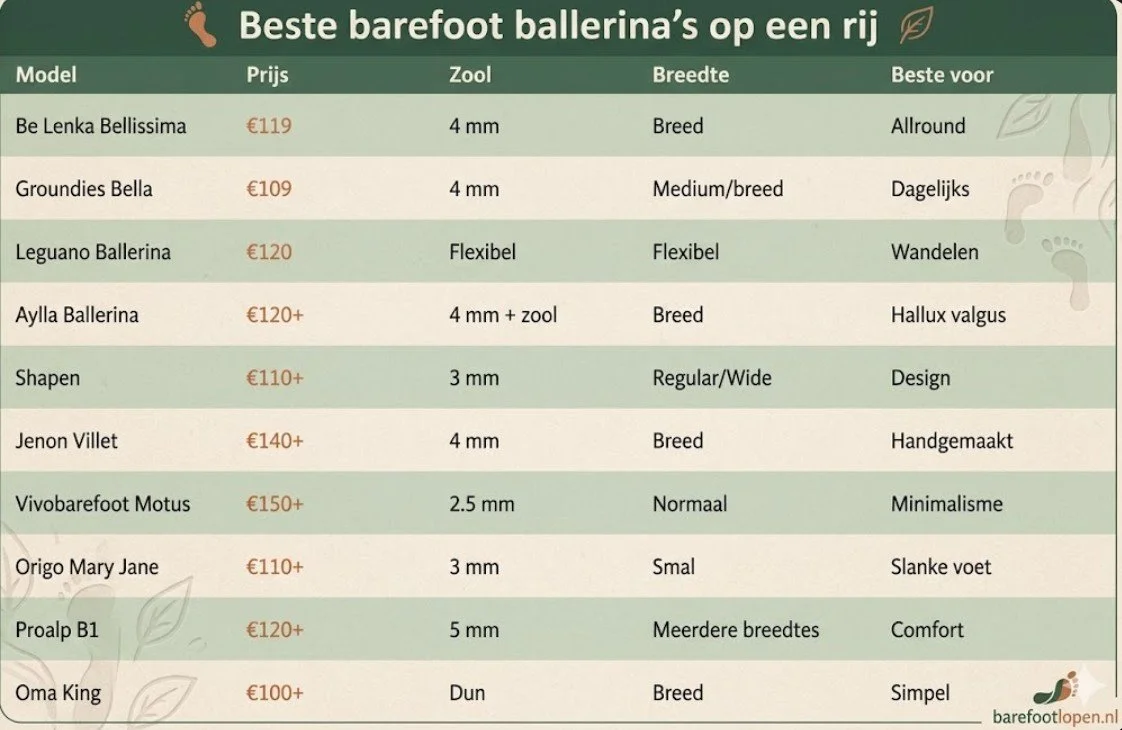 Beste barefoot ballerina's op een rij

| Model | Prijs | Zool | Breedte | Beste voor |
|---|---|---|---|---|
| Be Lenka Bellissima | €119 | 4 mm | Breed | Allround |
| Groundies Bella | €109 | 4 mm | Medium/breed | Dagelijks |
| Leguano Ballerina | €120 | Flexibel | Flexibel | Wandelen |
| Aylla Ballerina | €120+ | 4 mm + zool | Breed | Hallux valgus |
| Shapen | €110+ | 3 mm | Regular/Wide | Design |
| Jenon Villet | €140+ | 4 mm | Breed | Handgemaakt |
| Vivobarefoot Motus | €150+ | 2.5 mm | Normaal | Minimalisme |
| Origo Mary Jane | €110+ | 3 mm | Smal | Slanke voet |
| Proalp B1 | €120+ | 5 mm | Meerdere breedtes | Comfort |
| Oma King | €100+ | Dun | Breed | Simpel |

barefootlopen.nl