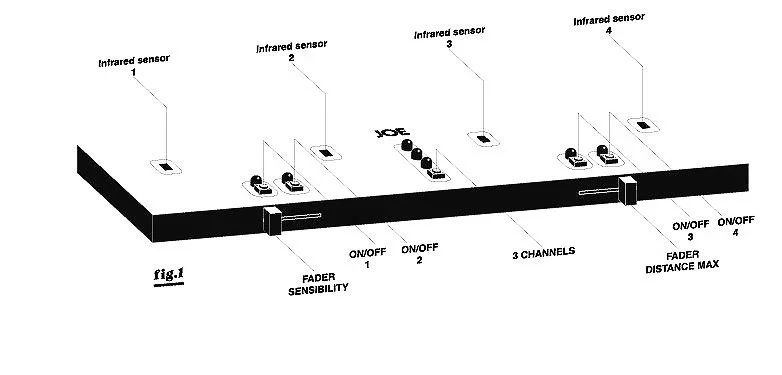 Infrared sensor 1

Infrared sensor 2

Infrared sensor 3

Infrared sensor 4

JOE

ON/OFF 1

ON/OFF 2

3 CHANNELS

ON/OFF 3

ON/OFF 4

FADER SENSIBILITY

FADER DISTANCE MAX

fig.1