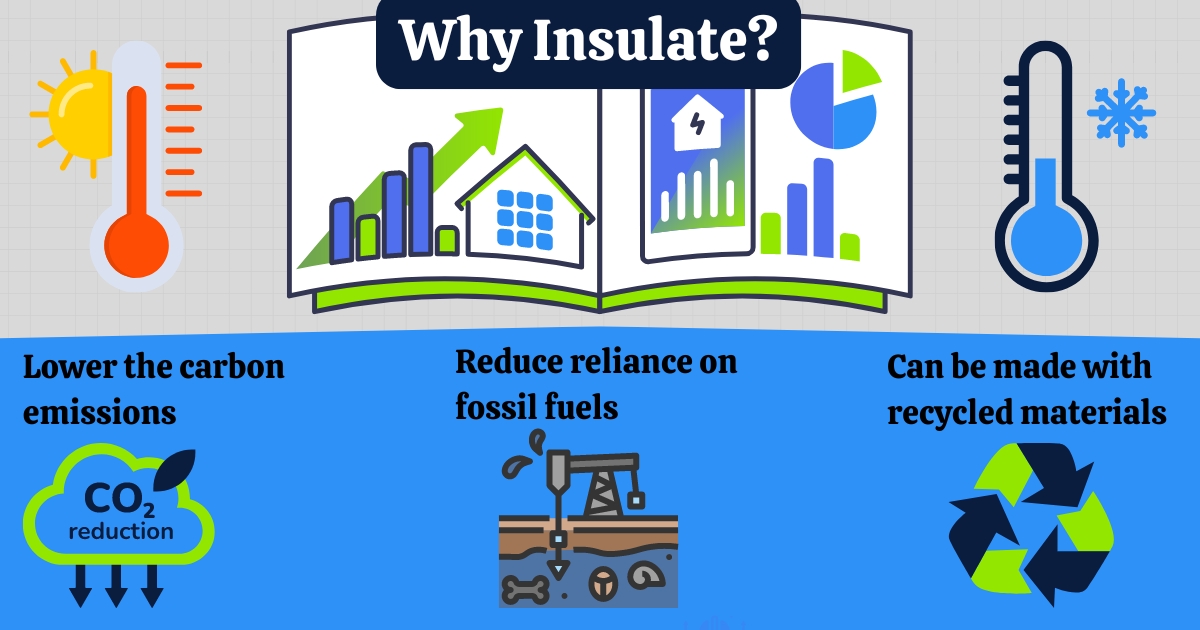 Why Insulate?

Lower the carbon emissions

$CO_2$
reduction

Reduce reliance on fossil fuels

Can be made with recycled materials