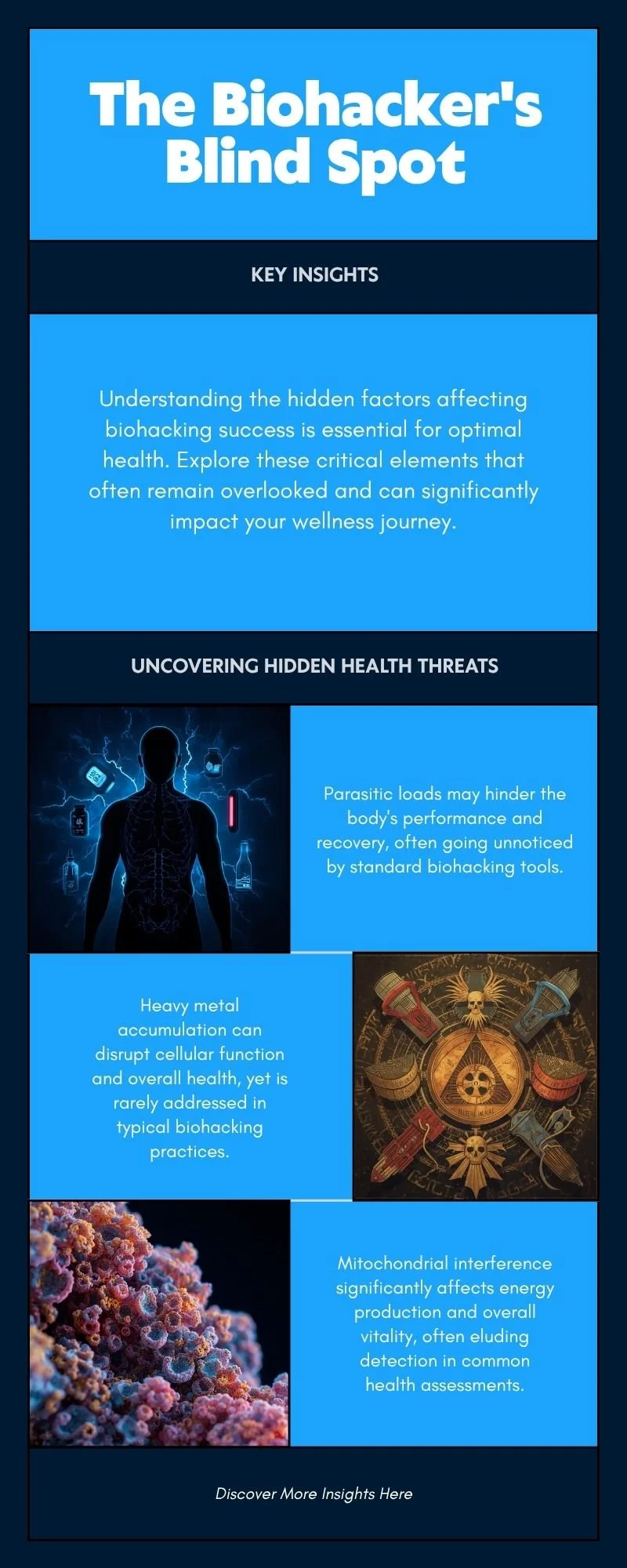 The Biohacker's Blind Spot

KEY INSIGHTS

Understanding the hidden factors affecting biohacking success is essential for optimal health. Explore these critical elements that often remain overlooked and can significantly impact your wellness journey.

UNCOVERING HIDDEN HEALTH THREATS

Parasitic loads may hinder the body's performance and recovery, often going unnoticed by standard biohacking tools.

Heavy metal accumulation can disrupt cellular function and overall health, yet is rarely addressed in typical biohacking practices.

Mitochondrial interference significantly affects energy production and overall vitality, often eluding detection in common health assessments.

Discover More Insights Here