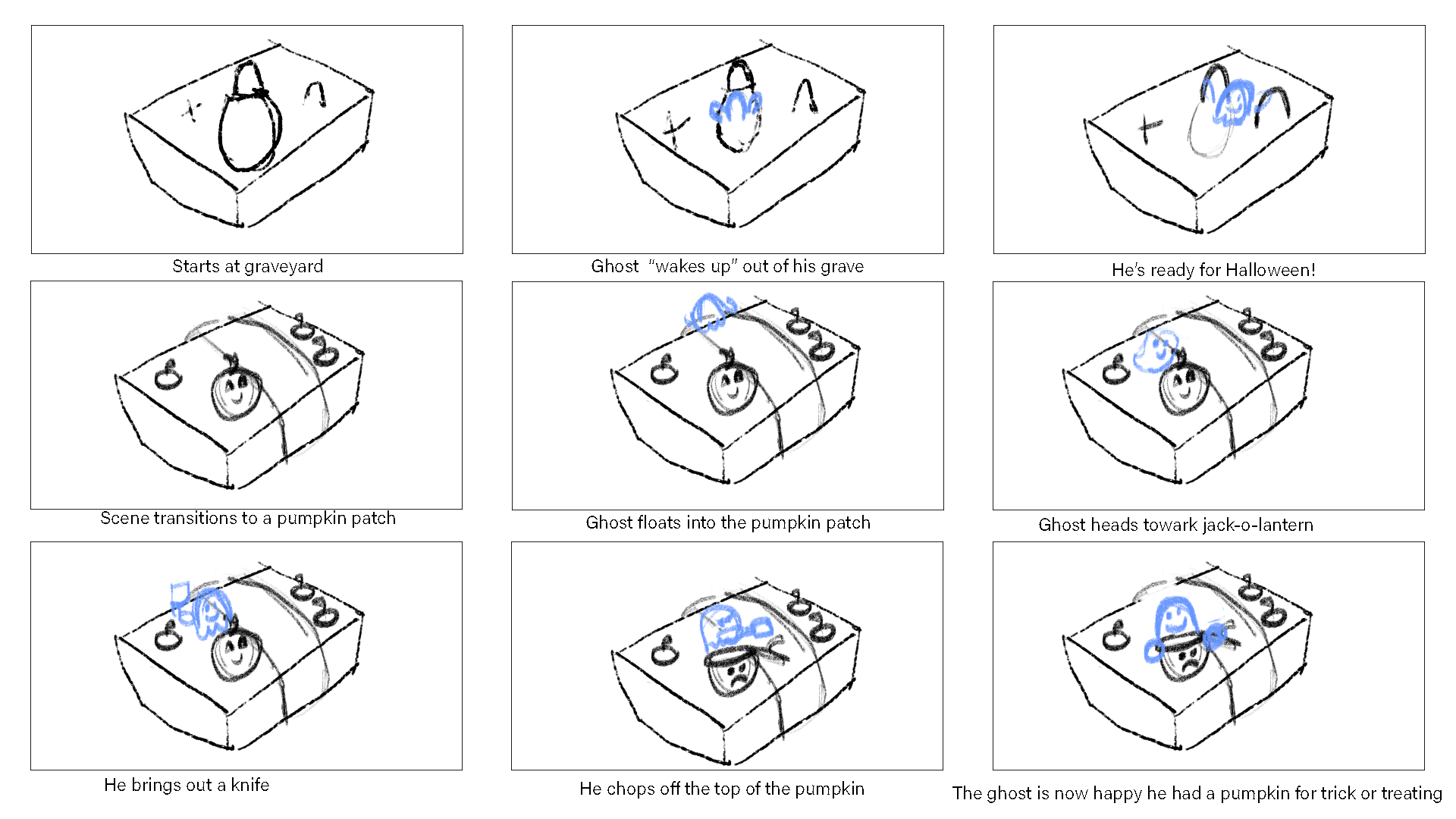 Starts at graveyard

Ghost "wakes up" out of his grave

He's ready for Halloween!

Scene transitions to a pumpkin patch

Ghost floats into the pumpkin patch

Ghost heads towark jack-o-lantern

He brings out a knife

He chops off the top of the pumpkin

The ghost is now happy he had a pumpkin for trick or treating