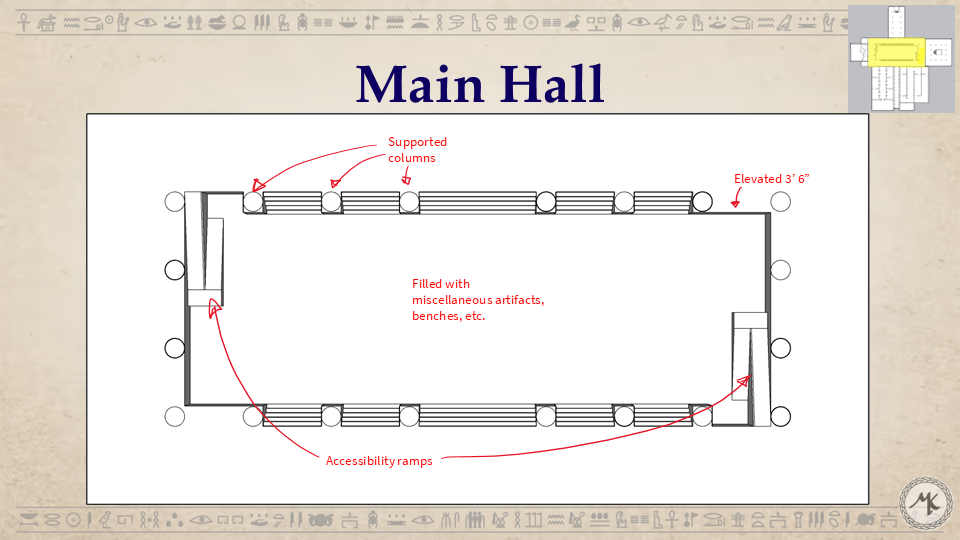 Main Hall

Supported columns

Elevated 3' 6"

Filled with miscellaneous artifacts, benches, etc.

Accessibility ramps

MK