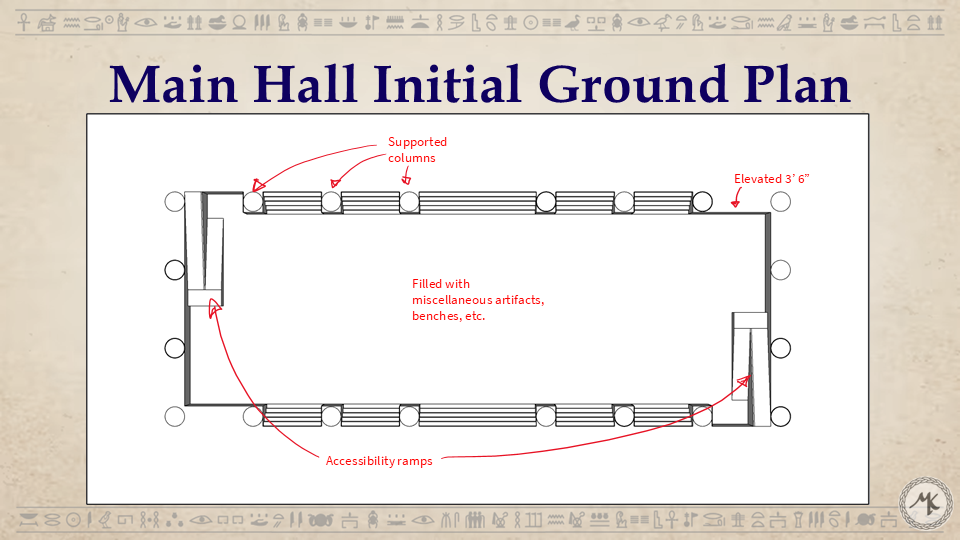 Main Hall Initial Ground Plan

Supported columns

Elevated 3' 6"

Filled with miscellaneous artifacts, benches, etc.

Accessibility ramps

MK