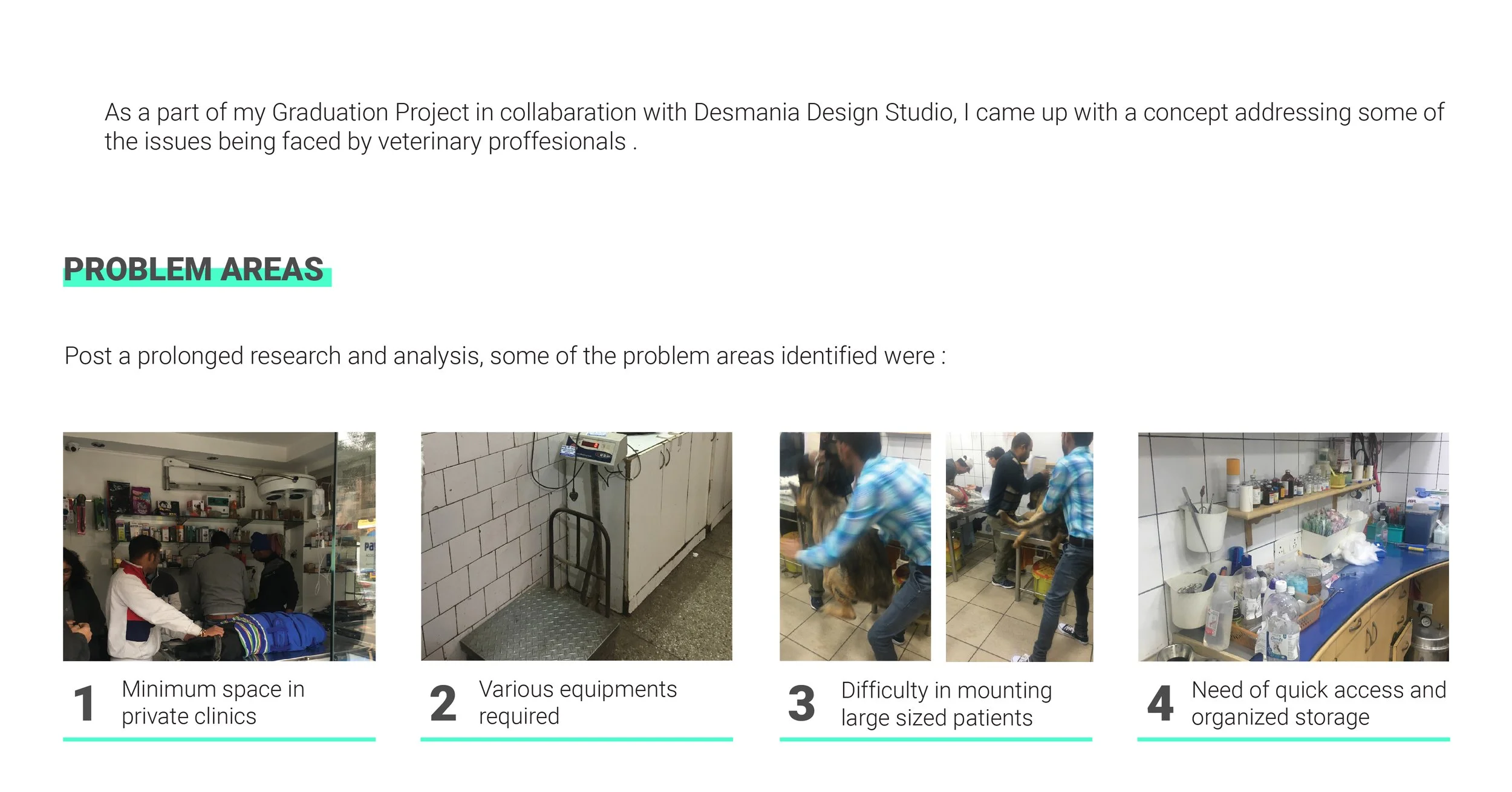 As a part of my Graduation Project in collabaration with Desmania Design Studio, I came up with a concept addressing some of the issues being faced by veterinary proffesionals .

PROBLEM AREAS

Post a prolonged research and analysis, some of the problem areas identified were :

1 Minimum space in private clinics

2 Various equipments required

3 Difficulty in mounting large sized patients

4 Need of quick access and organized storage