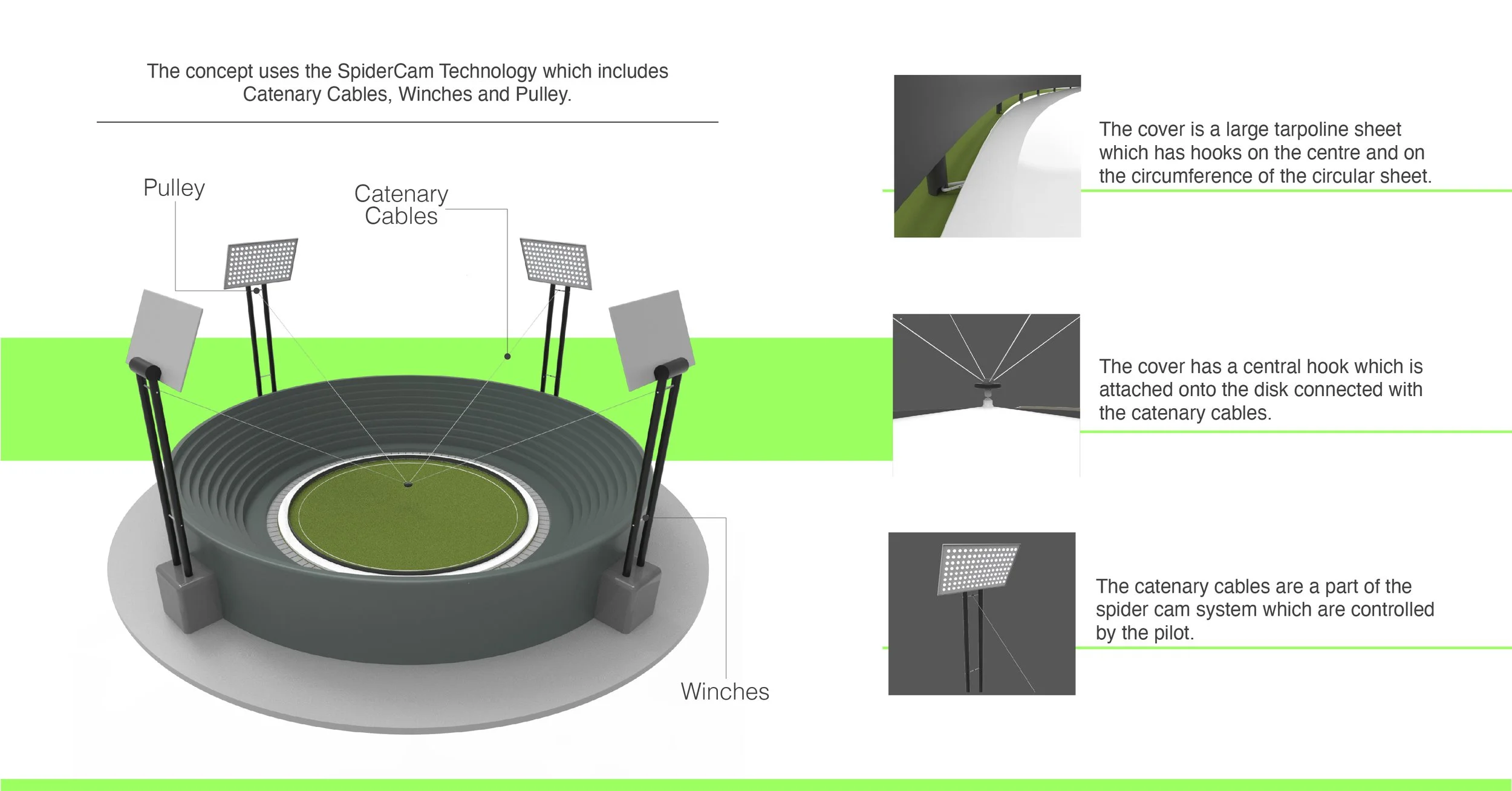 The concept uses the SpiderCam Technology which includes Catenary Cables, Winches and Pulley.

Pulley

Catenary Cables

Winches

The cover is a large tarpoline sheet which has hooks on the centre and on the circumference of the circular sheet.

The cover has a central hook which is attached onto the disk connected with the catenary cables.

The catenary cables are a part of the spider cam system which are controlled by the pilot.