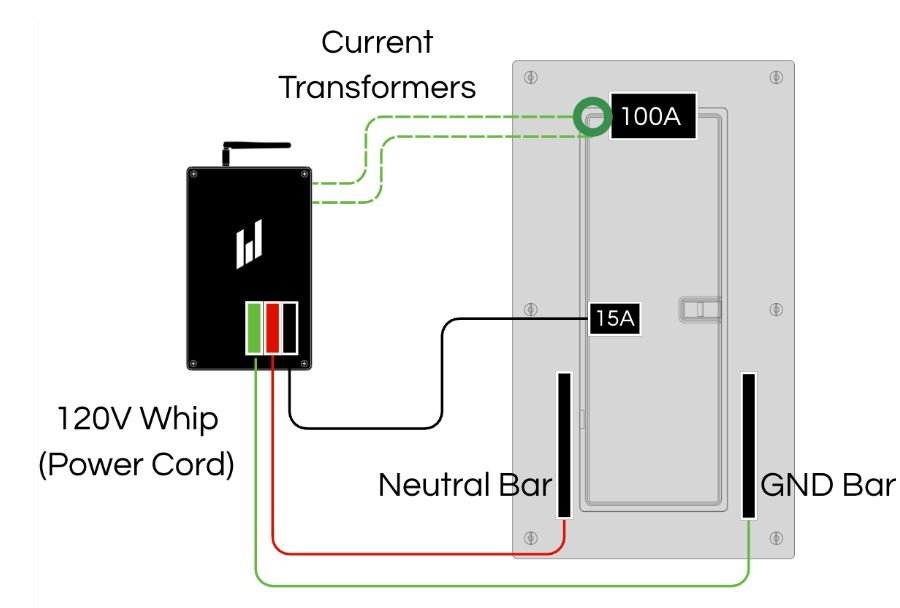 Current Transformers

100A

15A

120V Whip (Power Cord)

Neutral Bar

GND Bar