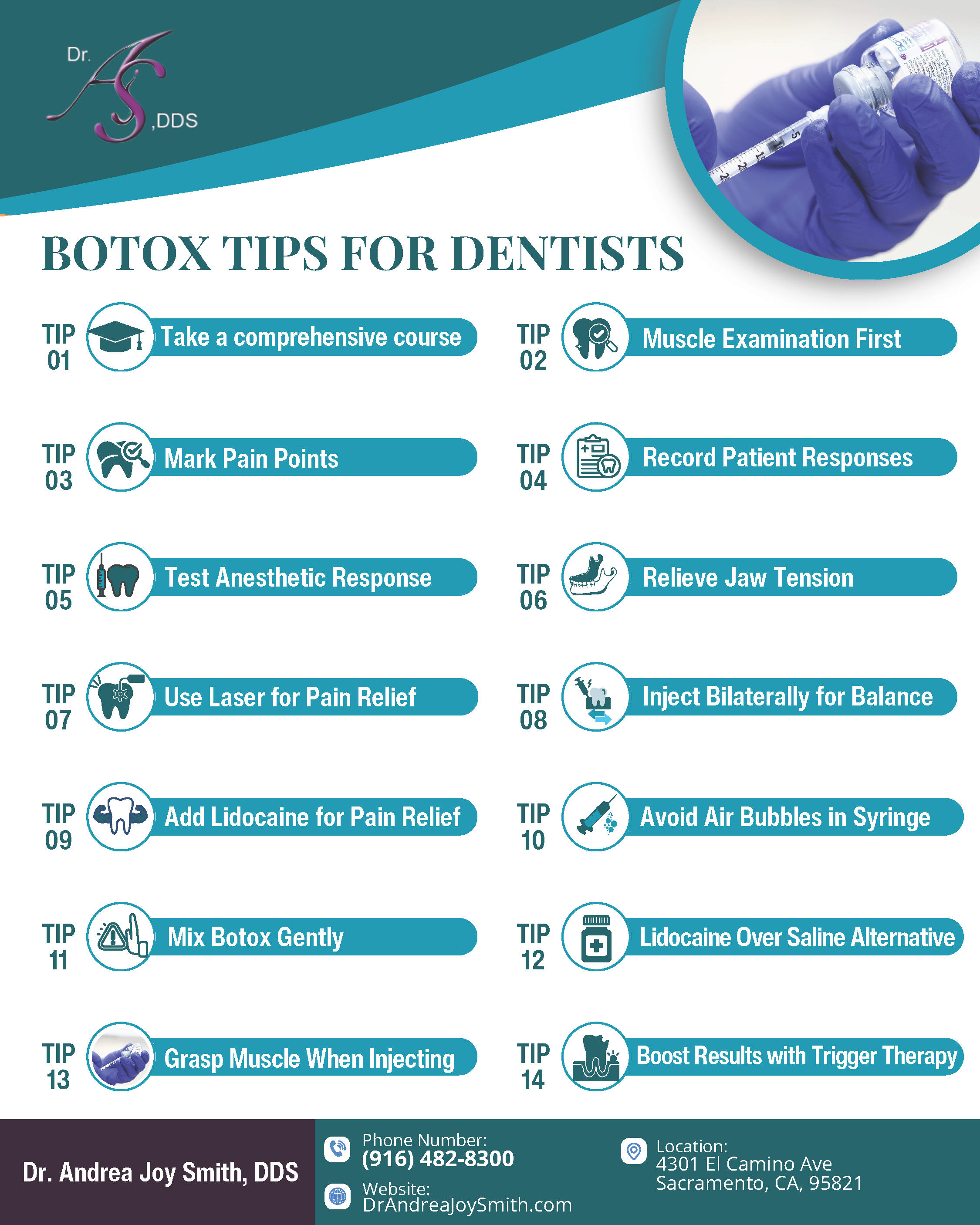 Dr. AJS ,DDS

BOTOX TIPS FOR DENTISTS

TIP 01 Take a comprehensive course

TIP 02 Muscle Examination First

TIP 03 Mark Pain Points

TIP 04 Record Patient Responses

TIP 05 Test Anesthetic Response

TIP 06 Relieve Jaw Tension

TIP 07 Use Laser for Pain Relief

TIP 08 Inject Bilaterally for Balance

TIP 09 Add Lidocaine for Pain Relief

TIP 10 Avoid Air Bubbles in Syringe

TIP 11 Mix Botox Gently

TIP 12 Lidocaine Over Saline Alternative

TIP 13 Grasp Muscle When Injecting

TIP 14 Boost Results with Trigger Therapy

Dr. Andrea Joy Smith, DDS

Phone Number:
(916) 482-8300

Website:
DrAndreaJoySmith.com

Location:
4301 El Camino Ave
Sacramento, CA, 95821