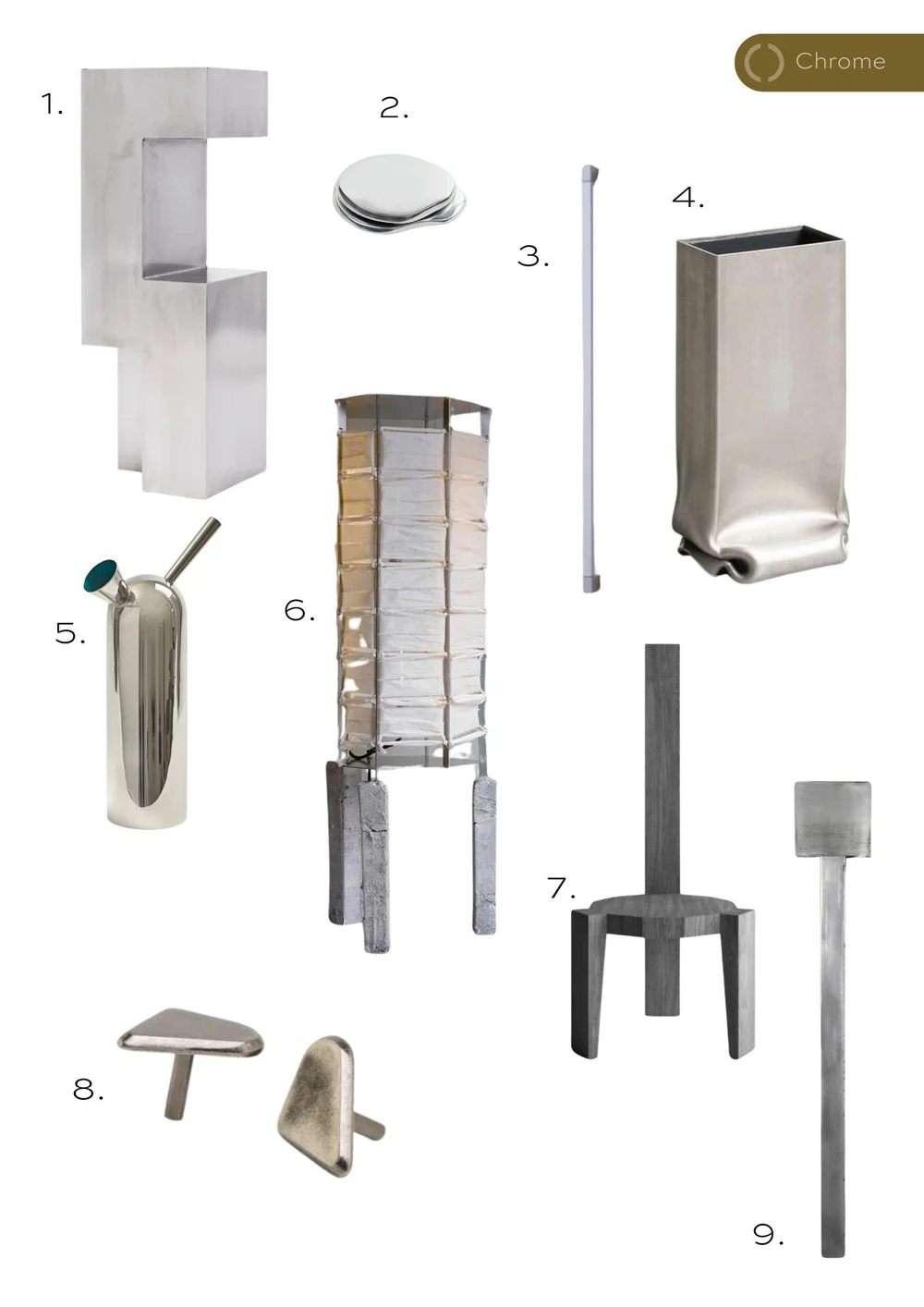 Chrome

1.

2.

3.

4.

5.

6.

7.

8.

9.