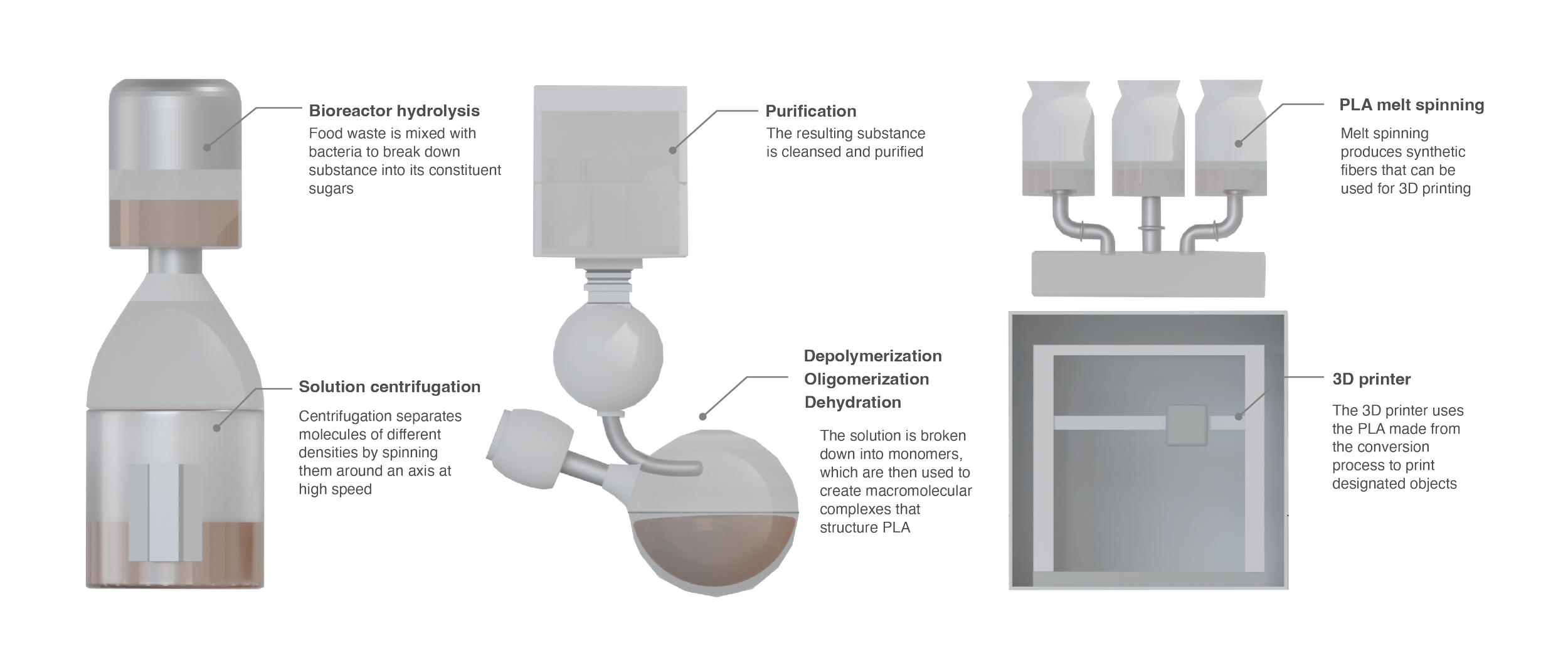 Bioreactor hydrolysis
Food waste is mixed with bacteria to break down substance into its constituent sugars

Solution centrifugation
Centrifugation separates molecules of different densities by spinning them around an axis at high speed

Purification
The resulting substance is cleansed and purified

Depolymerization
Oligomerization
Dehydration
The solution is broken down into monomers, which are then used to create macromolecular complexes that structure PLA

PLA melt spinning
Melt spinning produces synthetic fibers that can be used for 3D printing

3D printer
The 3D printer uses the PLA made from the conversion process to print designated objects