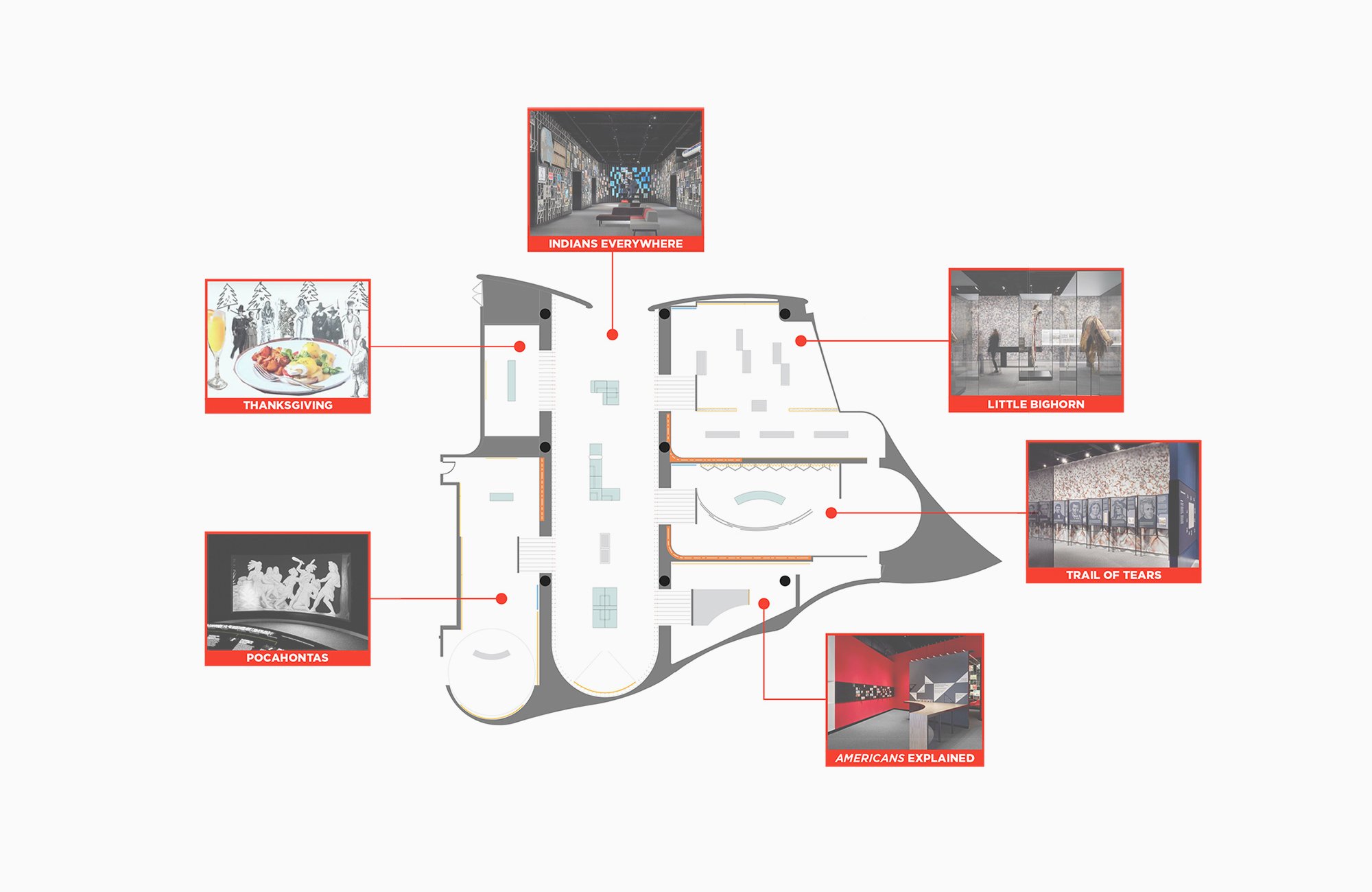 INDIANS EVERYWHERE

THANKSGIVING

LITTLE BIGHORN

TRAIL OF TEARS

POCAHONTAS

AMERICANS EXPLAINED