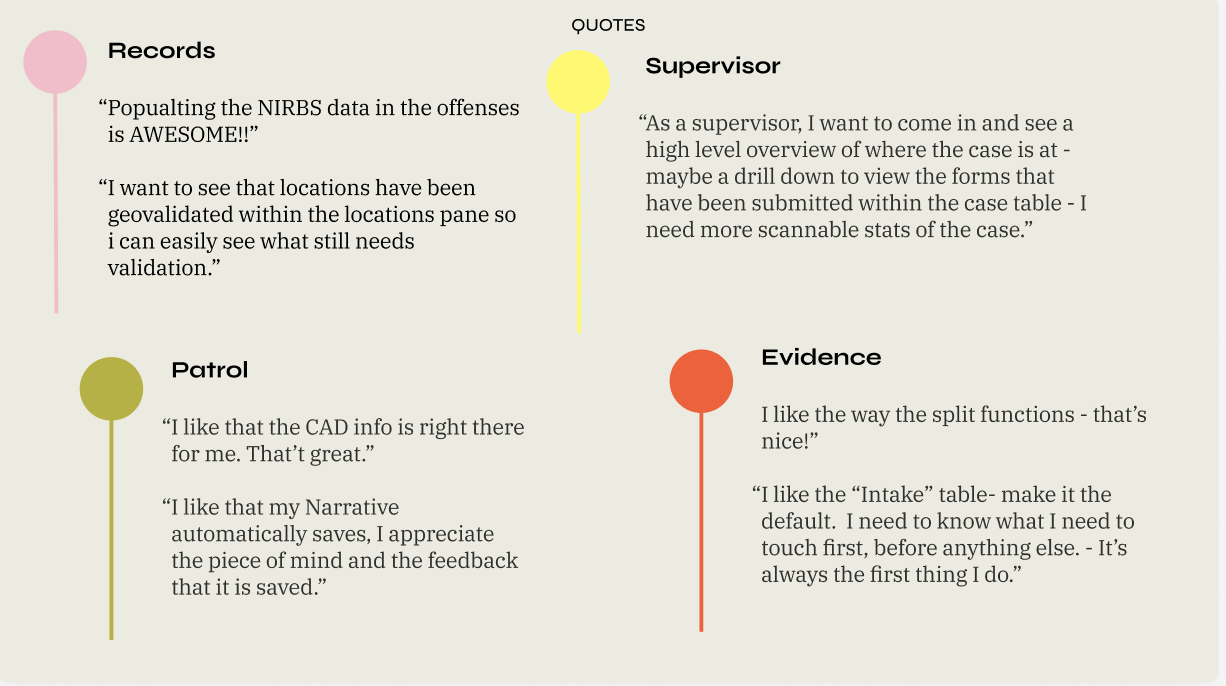 QUOTES

Records

"Popualting the NIRBS data in the offenses is AWESOME!!"

"I want to see that locations have been geovalidated within the locations pane so i can easily see what still needs validation."

Supervisor

"As a supervisor, I want to come in and see a high level overview of where the case is at - maybe a drill down to view the forms that have been submitted within the case table - I need more scannable stats of the case."

Patrol

"I like that the CAD info is right there for me. That't great."

"I like that my Narrative automatically saves, I appreciate the piece of mind and the feedback that it is saved."

Evidence

I like the way the split functions - that's nice!"

"I like the "Intake" table- make it the default. I need to know what I need to touch first, before anything else. - It's always the first thing I do."