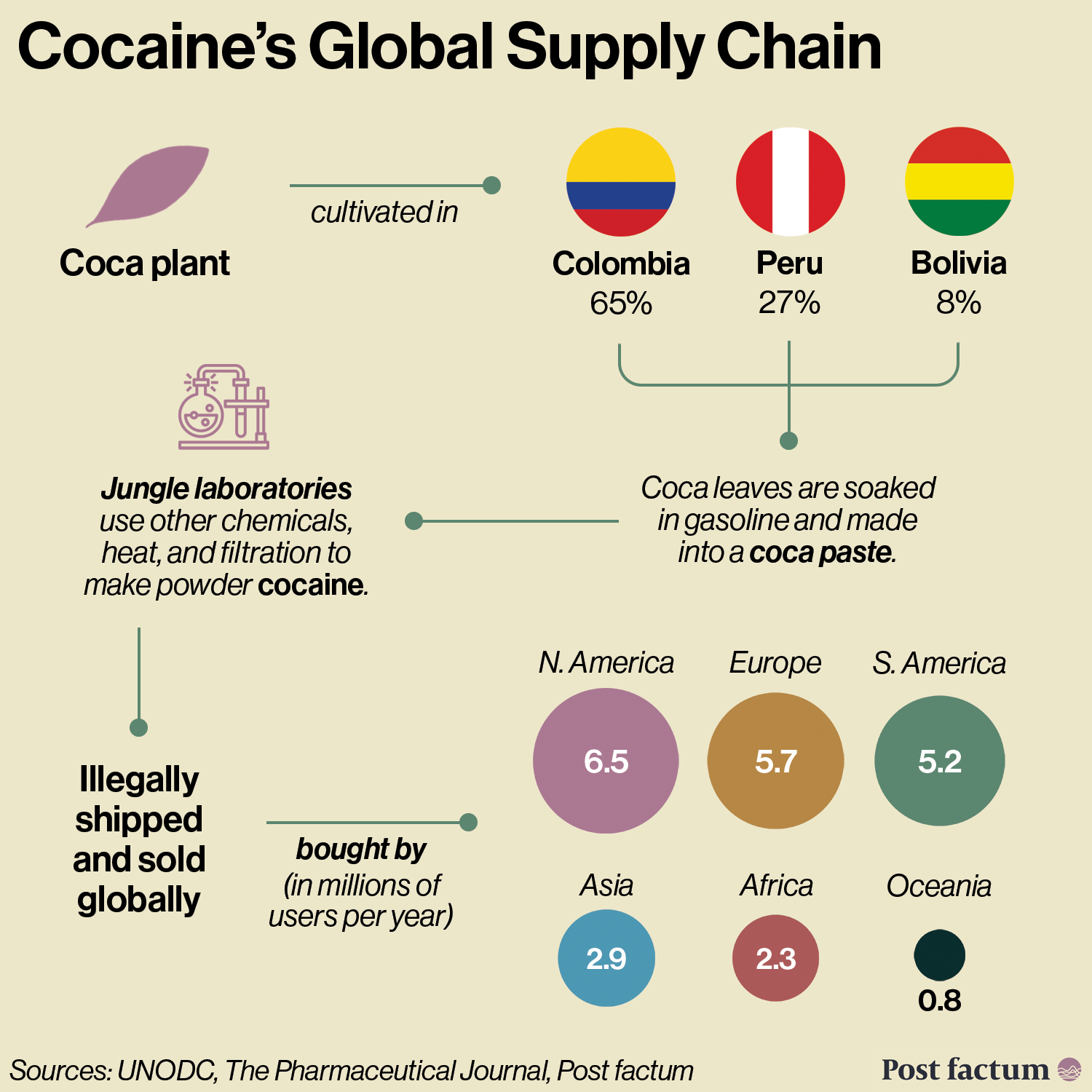 Cocaine's Global Supply Chain

Coca plant

cultivated in

Colombia
65%

Peru
27%

Bolivia
8%

Coca leaves are soaked in gasoline and made into a coca paste.

Jungle laboratories use other chemicals, heat, and filtration to make powder cocaine.

Illegally shipped and sold globally

bought by
(in millions of users per year)

N. America
6.5

Europe
5.7

S. America
5.2

Asia
2.9

Africa
2.3

Oceania
0.8

Sources: UNODC, The Pharmaceutical Journal, Post factum

Post factum