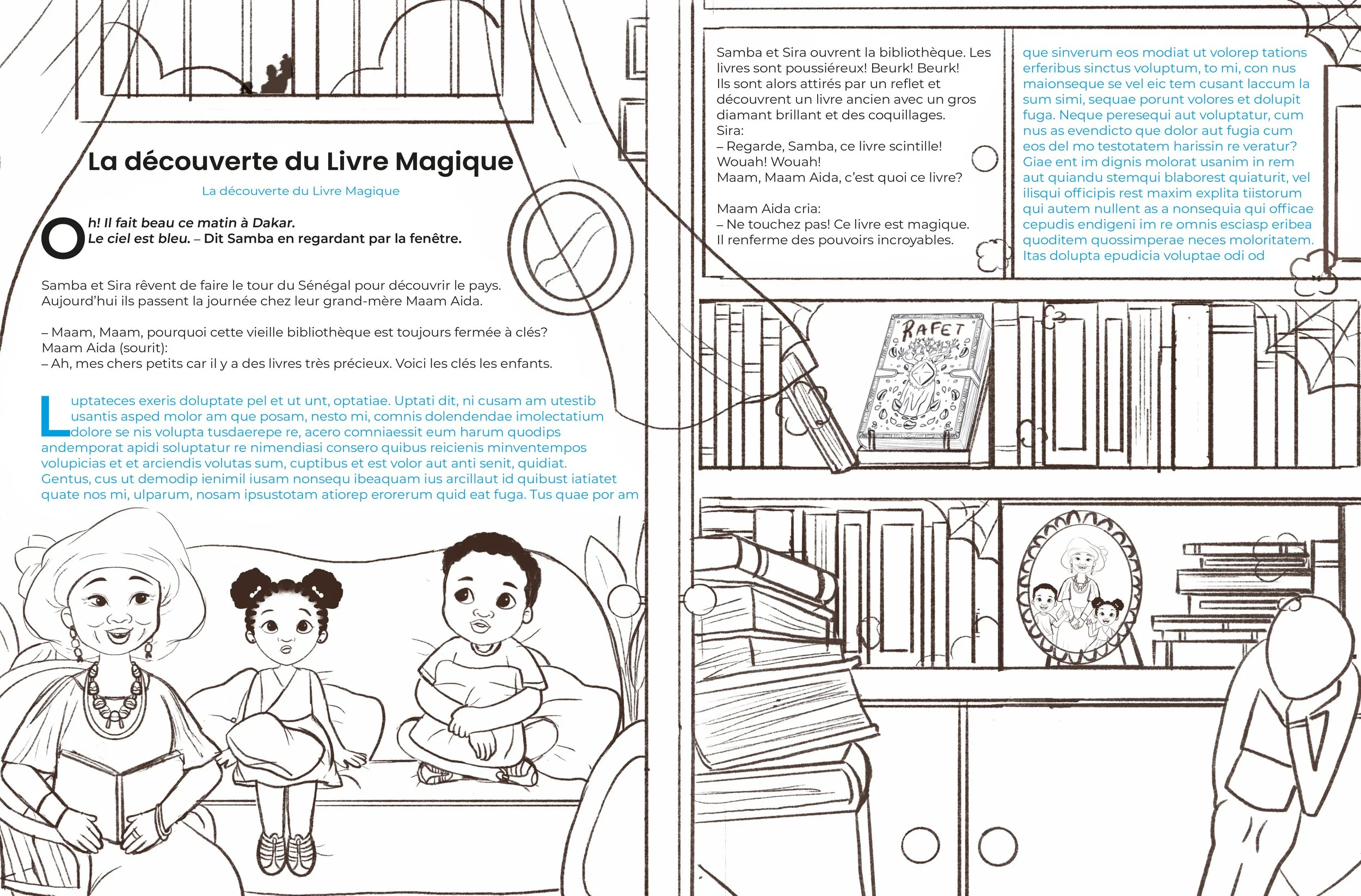 La découverte du Livre Magique

La découverte du Livre Magique

Oh! Il fait beau ce matin à Dakar.
Le ciel est bleu. – Dit Samba en regardant par la fenêtre.

Samba et Sira rêvent de faire le tour du Sénégal pour découvrir le pays. Aujourd'hui ils passent la journée chez leur grand-mère Maam Aida.

– Maam, Maam, pourquoi cette vieille bibliothèque est toujours fermée à clés?
Maam Aida (sourit):
– Ah, mes chers petits car il y a des livres très précieux. Voici les clés les enfants.

Luptateces exeris doluptate pel et ut unt, optatiae. Uptati dit, ni cusam am utestib usantis asped molor am que posam, nesto mi, comnis dolendendae imolectatium dolore se nis volupta tusdaerepe re, acero comniaessit eum harum quodips andemporat apidi soluptatur re nimendiasi consero quibus reicienis minventempos volupicias et et arciendis volutas sum, cuptibus et est volor aut anti senit, quidiat. Gentus, cus ut demodip ienimil iusam nonsequ ibeaquam ius arcillaut id quibust iatiatet quate nos mi, ulparum, nosam ipsustotam atiorep erorerum quid eat fuga. Tus quae por am

Samba et Sira ouvrent la bibliothèque. Les livres sont poussiéreux! Beurk! Beurk!
Ils sont alors attirés par un reflet et découvrent un livre ancien avec un gros diamant brillant et des coquillages.
Sira:
– Regarde, Samba, ce livre scintille!
Wouah! Wouah!
Maam, Maam Aida, c'est quoi ce livre?

Maam Aida cria:
– Ne touchez pas! Ce livre est magique.
Il renferme des pouvoirs incroyables.

que sinverum eos modiat ut volorep tations erferibus sinctus voluptum, to mi, con nus maionseque se vel eic tem cusant laccum la sum simi, sequae porunt volores et dolupit fuga. Neque peresequi aut voluptatur, cum nus as evendicto que dolor aut fugia cum eos del mo testotatem harissin re veratur? Giae ent im dignis molorat usanim in rem aut quiandu stemqui blaborest quiaturit, vel ilisqui officipis rest maxim explita tiistorum qui autem nullent as a nonsequia qui officae cepudis endigeni im re omnis esciasp eribea quoditem quossimperae neces moloritatem. Itas dolupta epudicia voluptae odi od

RAFET