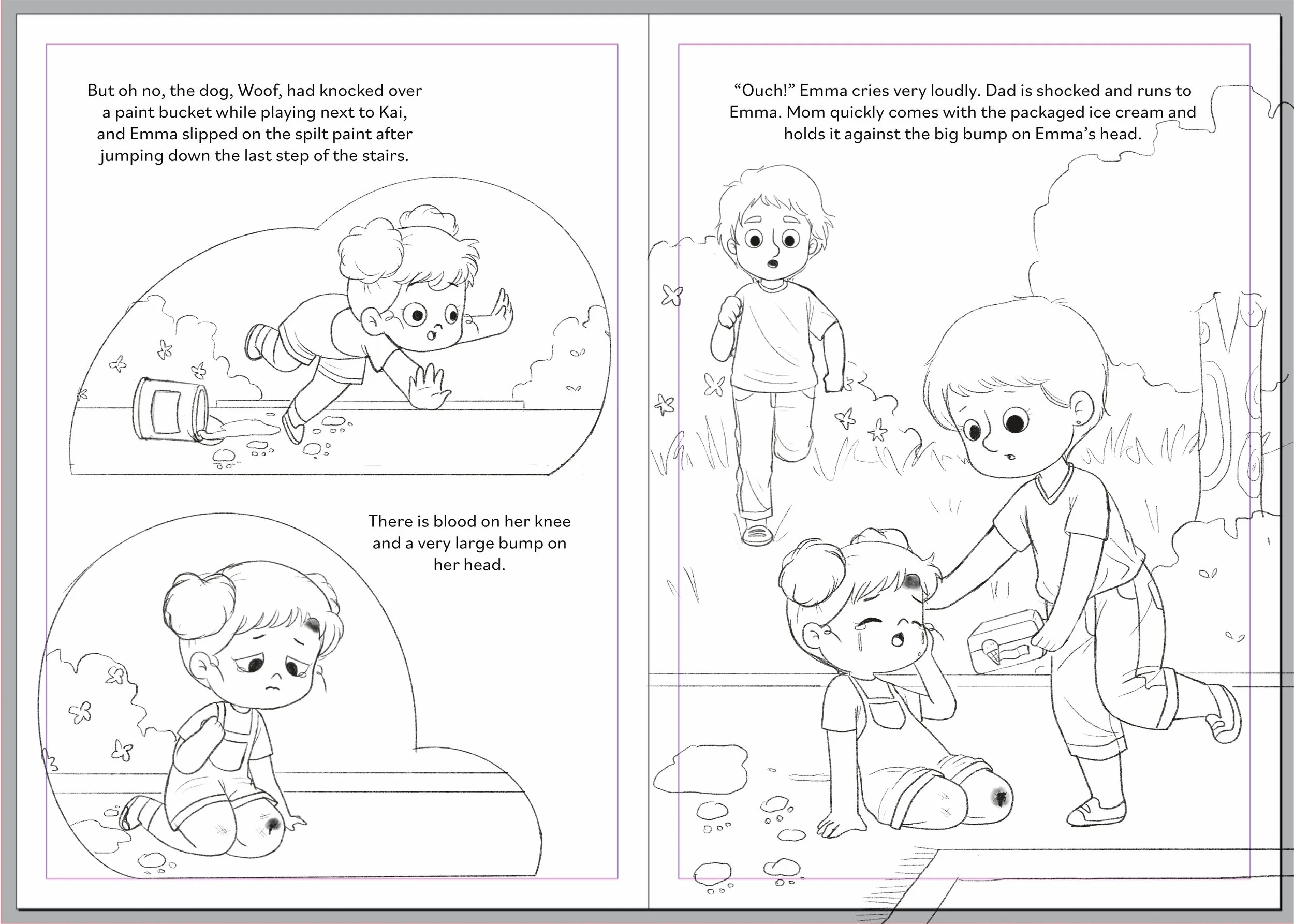 But oh no, the dog, Woof, had knocked over a paint bucket while playing next to Kai, and Emma slipped on the spilt paint after jumping down the last step of the stairs.

There is blood on her knee and a very large bump on her head.

“Ouch!” Emma cries very loudly. Dad is shocked and runs to Emma. Mom quickly comes with the packaged ice cream and holds it against the big bump on Emma’s head.