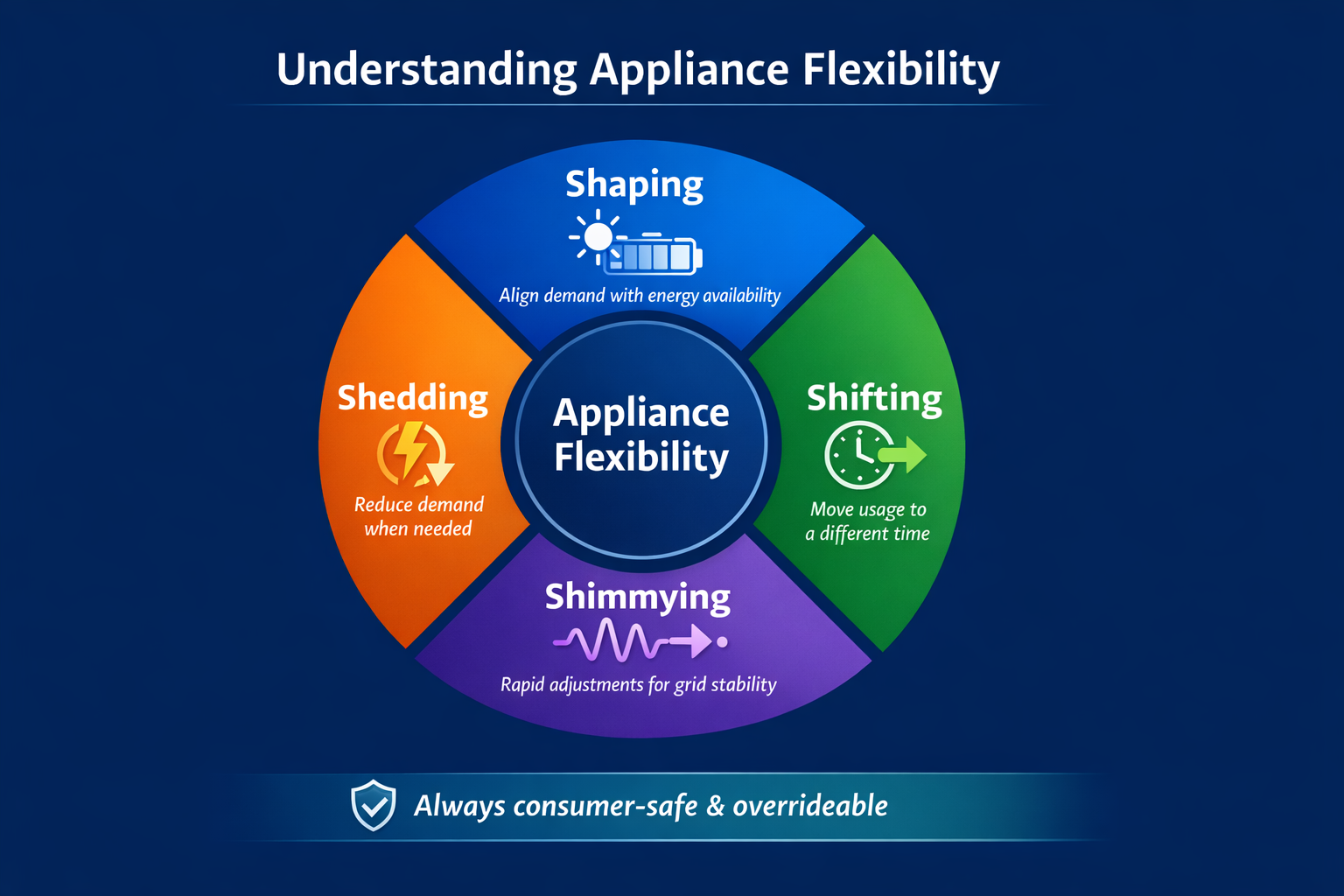 Understanding Appliance Flexibility

Shaping
Align demand with energy availability

Shedding
Reduce demand when needed

Appliance Flexibility

Shifting
Move usage to a different time

Shimmying
Rapid adjustments for grid stability

Always consumer-safe & overrideable