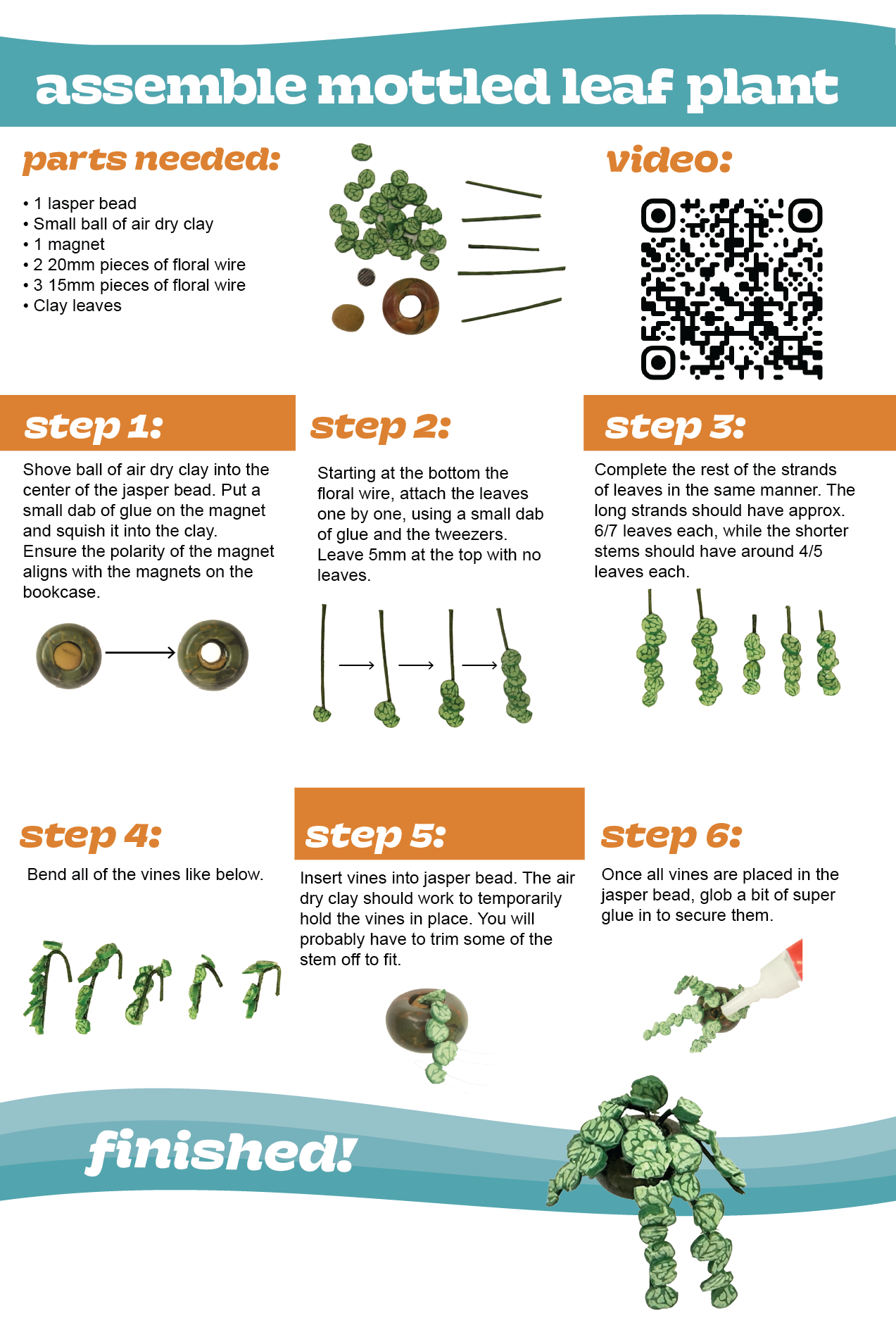 assemble mottled leaf plant

parts needed:

• 1 lasper bead
• Small ball of air dry clay
• 1 magnet
• 2 20mm pieces of floral wire
• 3 15mm pieces of floral wire
• Clay leaves

video:

step 1:

Shove ball of air dry clay into the center of the jasper bead. Put a small dab of glue on the magnet and squish it into the clay. Ensure the polarity of the magnet aligns with the magnets on the bookcase.

step 2:

Starting at the bottom the floral wire, attach the leaves one by one, using a small dab of glue and the tweezers. Leave 5mm at the top with no leaves.

step 3:

Complete the rest of the strands of leaves in the same manner. The long strands should have approx. 6/7 leaves each, while the shorter stems should have around 4/5 leaves each.

step 4:

Bend all of the vines like below.

step 5:

Insert vines into jasper bead. The air dry clay should work to temporarily hold the vines in place. You will probably have to trim some of the stem off to fit.

step 6:

Once all vines are placed in the jasper bead, glob a bit of super glue in to secure them.

finished!