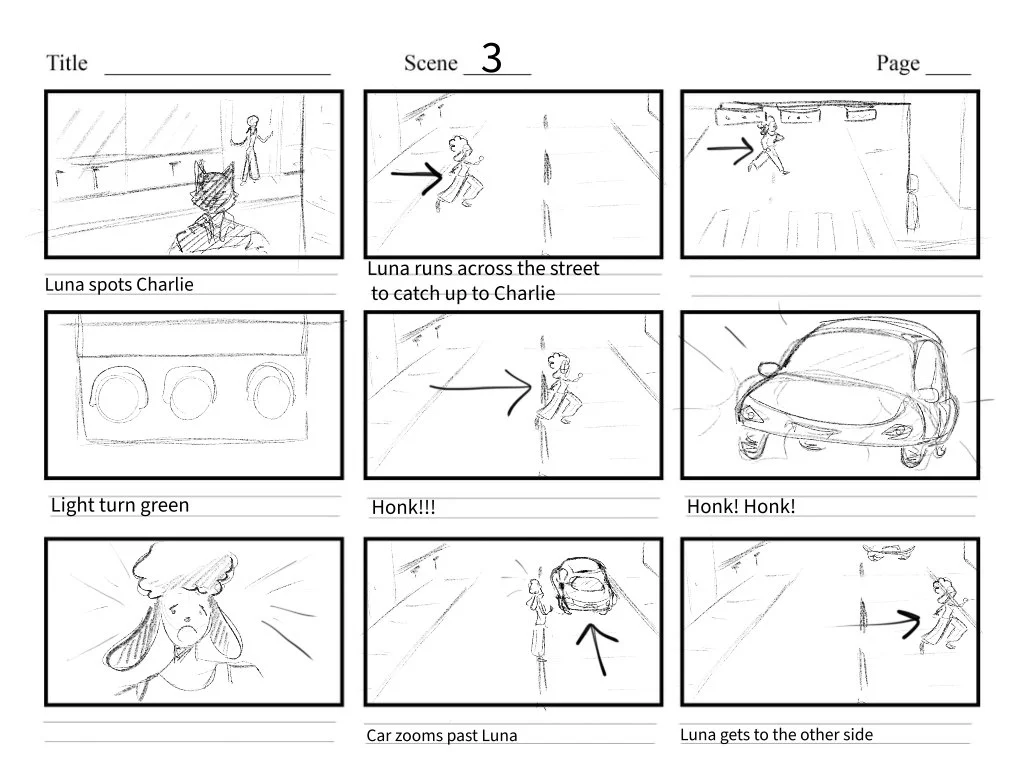 Title ____________________ Scene 3 Page ____

Luna spots Charlie

Luna runs across the street to catch up to Charlie

Light turn green

Honk!!!

Honk! Honk!

Car zooms past Luna

Luna gets to the other side