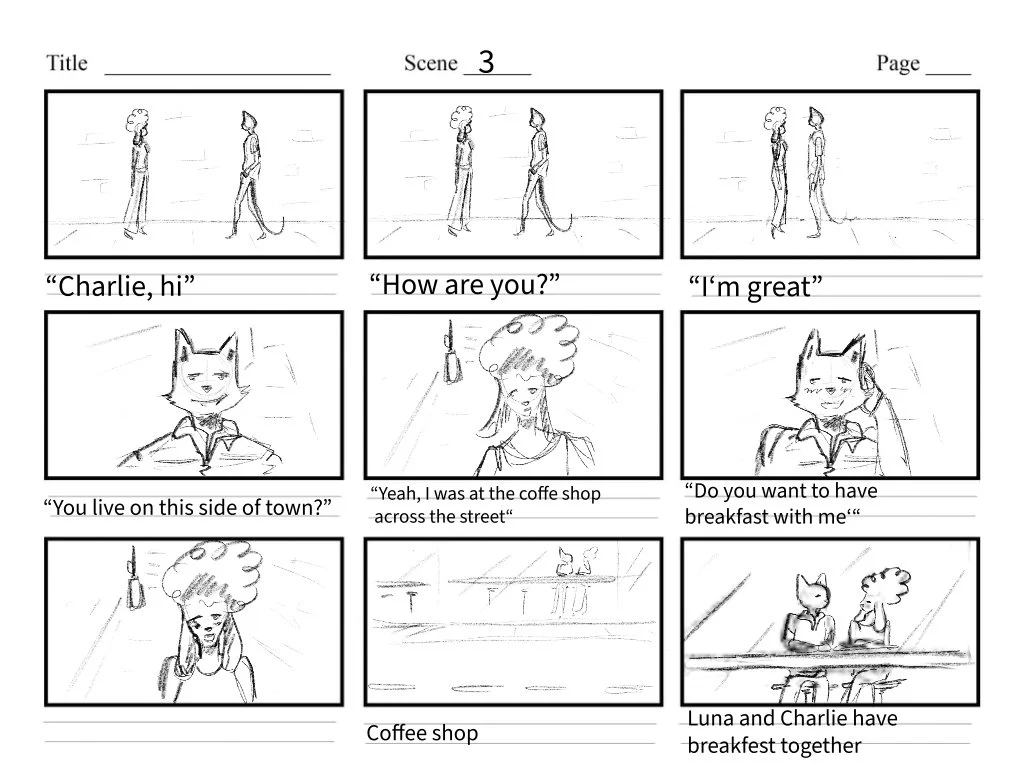 Title ____________________ Scene 3 Page ____

“Charlie, hi”

“How are you?”

“I‘m great”

“You live on this side of town?”

“Yeah, I was at the coffe shop across the street“

“Do you want to have breakfast with me‘“

Coffee shop

Luna and Charlie have breakfest together