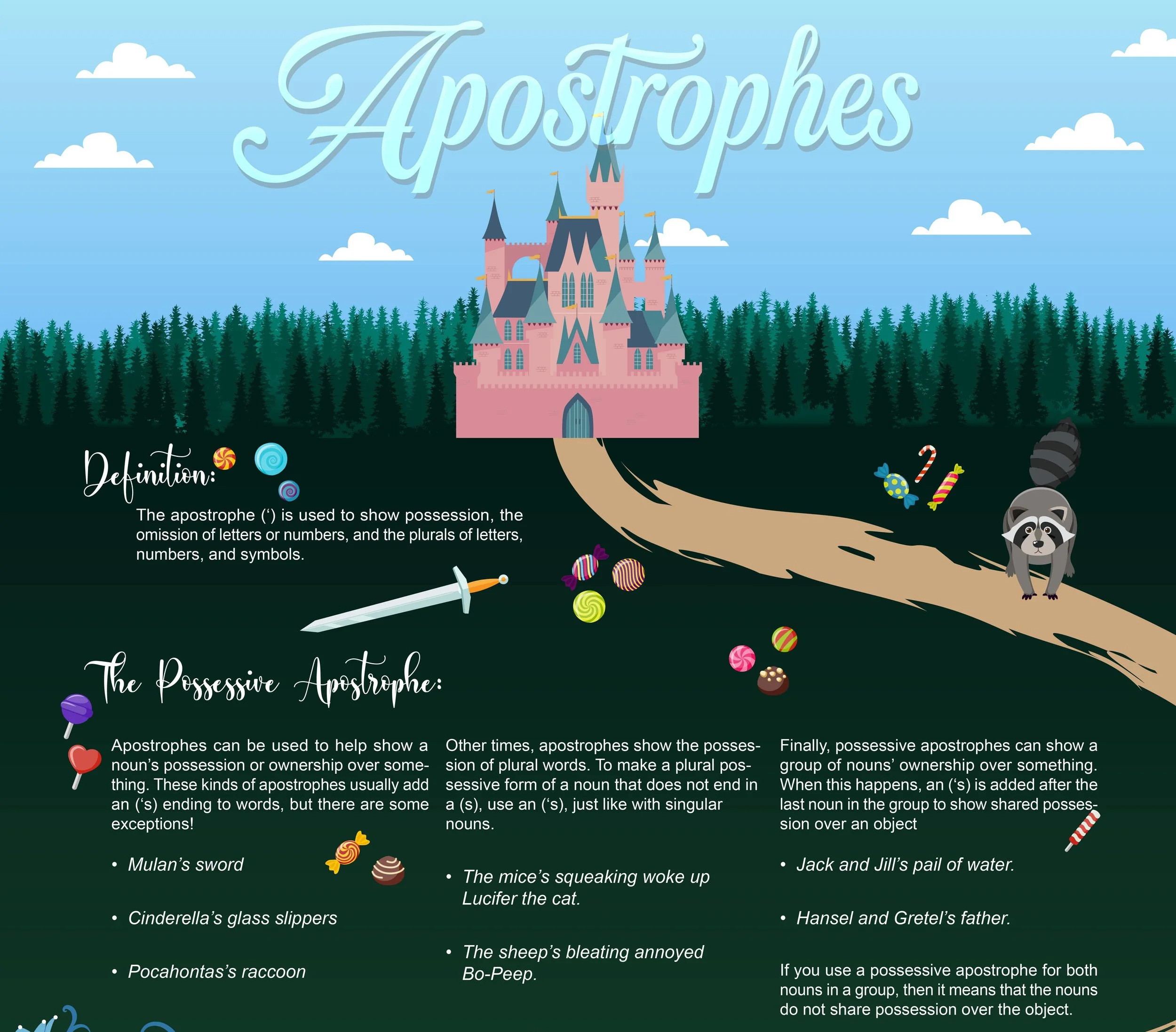 Apostrophes

Definition:

The apostrophe (‘) is used to show possession, the omission of letters or numbers, and the plurals of letters, numbers, and symbols.

The Possessive Apostrophe:

Apostrophes can be used to help show a noun’s possession or ownership over something. These kinds of apostrophes usually add an (‘s) ending to words, but there are some exceptions!

• Mulan’s sword

• Cinderella’s glass slippers

• Pocahontas’s raccoon

Other times, apostrophes show the possession of plural words. To make a plural possessive form of a noun that does not end in a (s), use an (‘s), just like with singular nouns.

• The mice’s squeaking woke up Lucifer the cat.

• The sheep’s bleating annoyed Bo-Peep.

Finally, possessive apostrophes can show a group of nouns’ ownership over something. When this happens, an (‘s) is added after the last noun in the group to show shared possession over an object

• Jack and Jill’s pail of water.

• Hansel and Gretel’s father.

If you use a possessive apostrophe for both nouns in a group, then it means that the nouns do not share possession over the object.