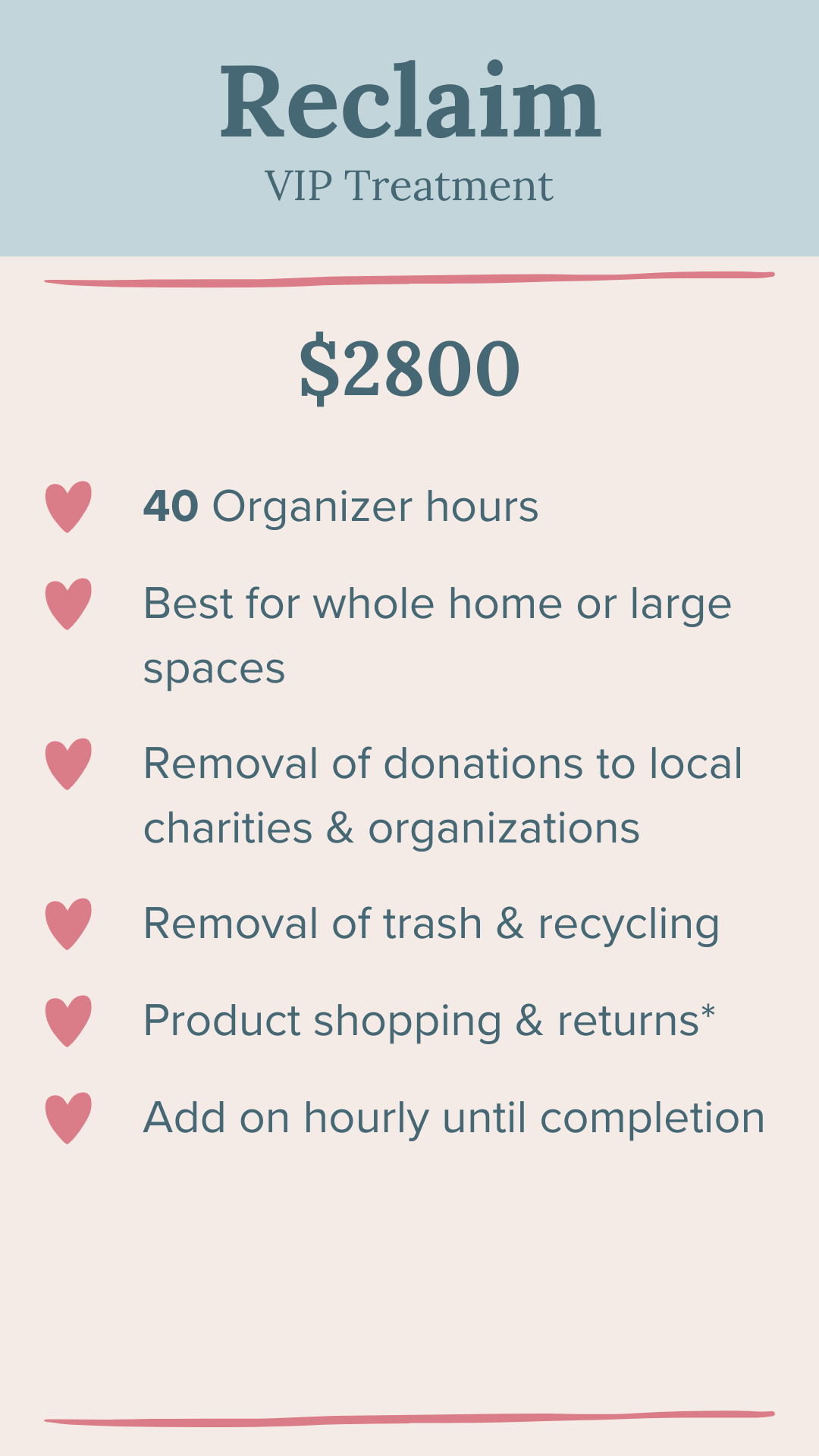 Reclaim
VIP Treatment

$2800

40 Organizer hours

Best for whole home or large spaces

Removal of donations to local charities & organizations

Removal of trash & recycling

Product shopping & returns*

Add on hourly until completion