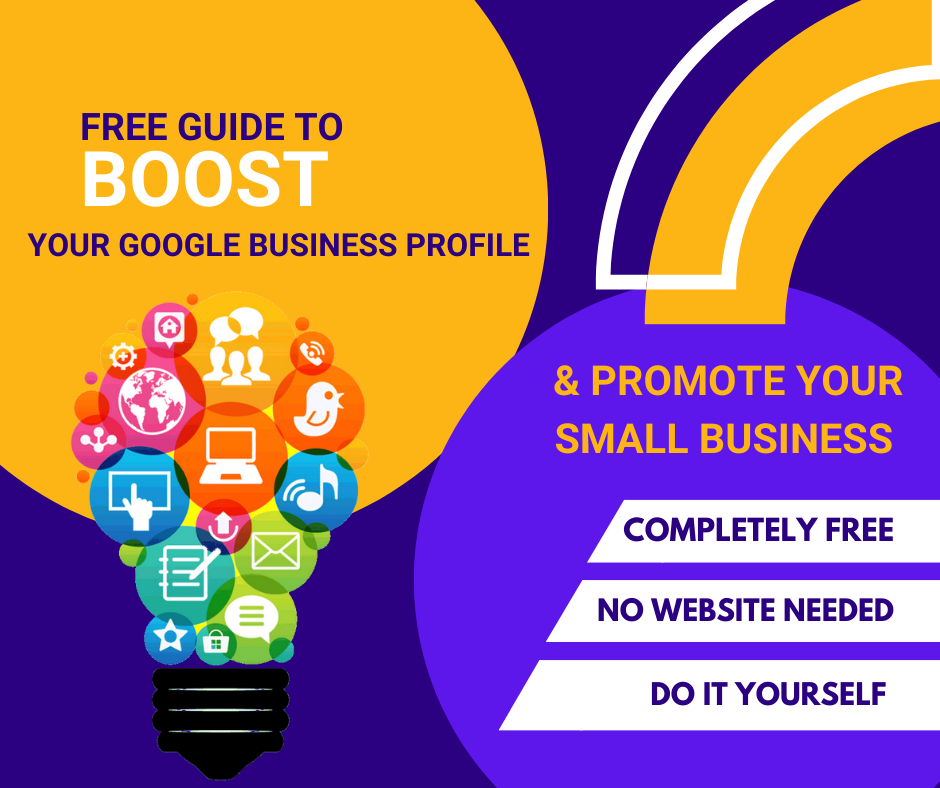 FREE GUIDE TO
BOOST
YOUR GOOGLE BUSINESS PROFILE

& PROMOTE YOUR SMALL BUSINESS

COMPLETELY FREE

NO WEBSITE NEEDED

DO IT YOURSELF