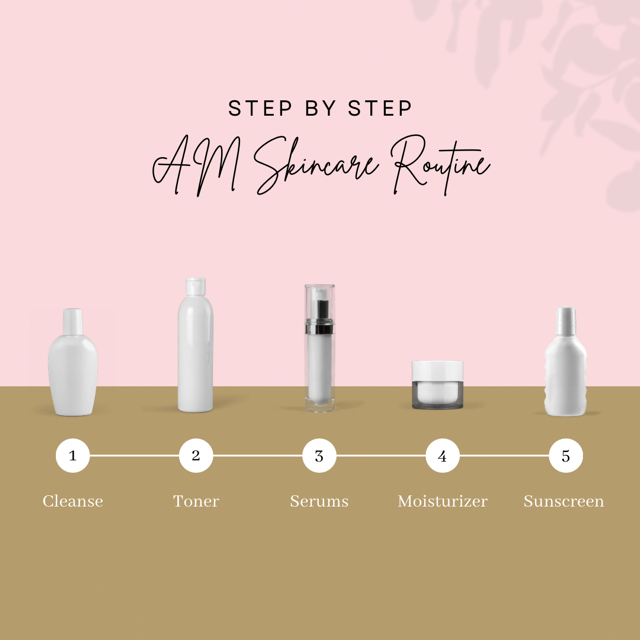 STEP BY STEP

AM Skincare Routine

1
Cleanse

2
Toner

3
Serums

4
Moisturizer

5
Sunscreen