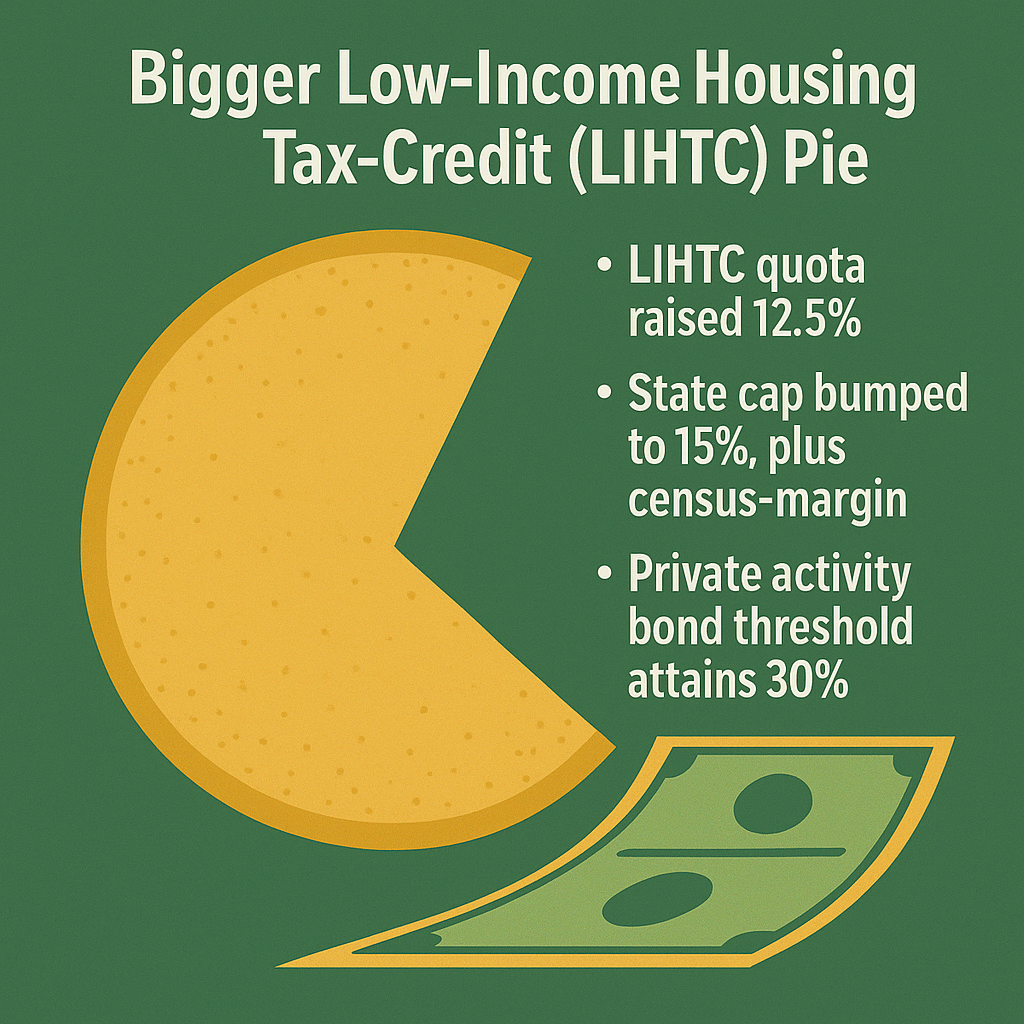 Bigger Low-Income Housing Tax-Credit (LIHTC) Pie

• LIHTC quota raised 12.5%

• State cap bumped to 15%, plus census-margin

• Private activity bond threshold attains 30%