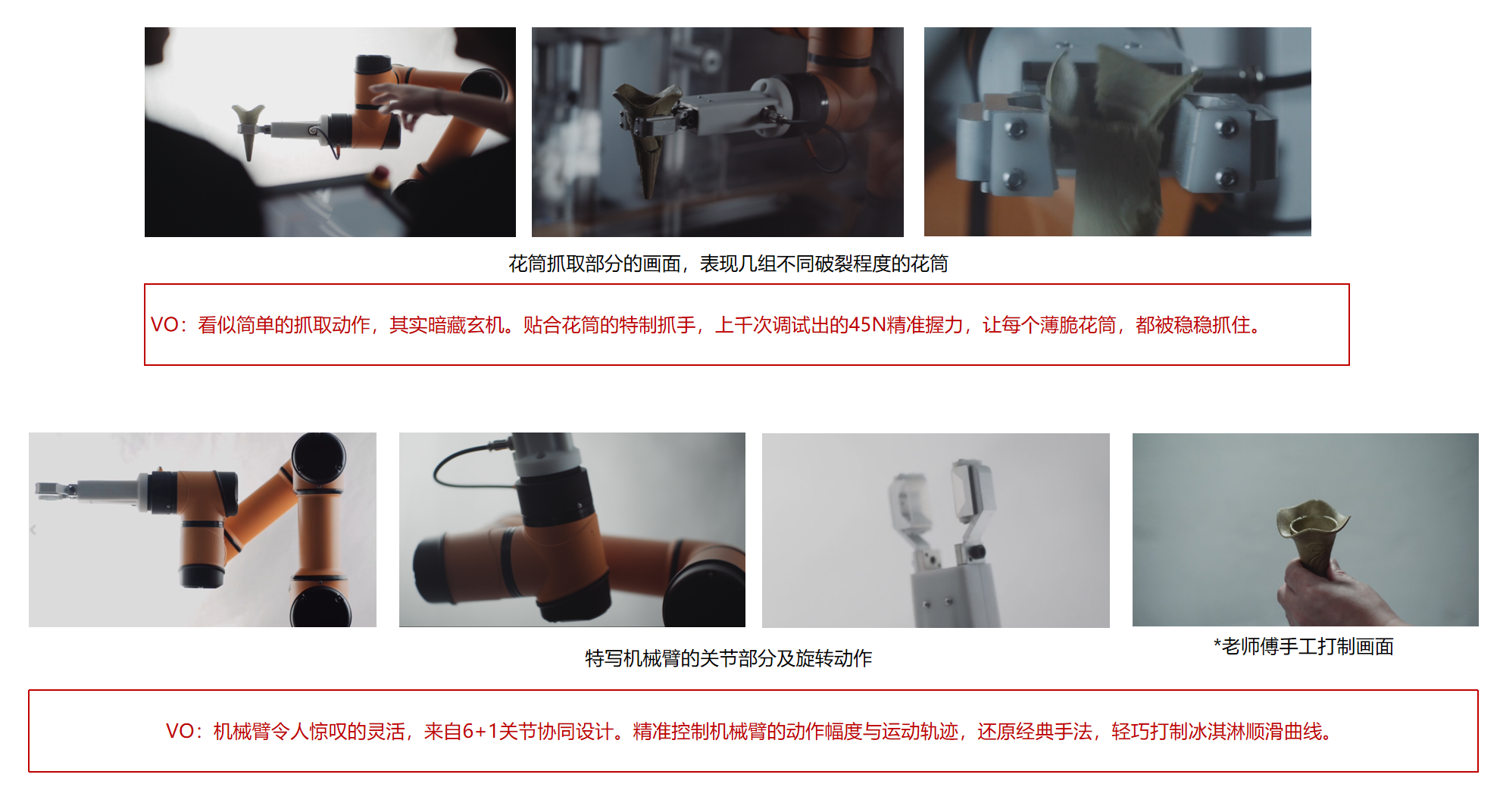 花筒抓取部分的画面，表现几组不同破裂程度的花筒

VO：看似简单的抓取动作，其实暗藏玄机。贴合花筒的特制抓手，上千次调试出的45N精准握力，让每个薄脆花筒，都被稳稳抓住。

特写机械臂的关节部分及旋转动作

*老师傅手工打制画面

VO：机械臂令人惊叹的灵活，来自6+1关节协同设计。精准控制机械臂的动作幅度与运动轨迹，还原经典手法，轻巧打制冰淇淋顺滑曲线。