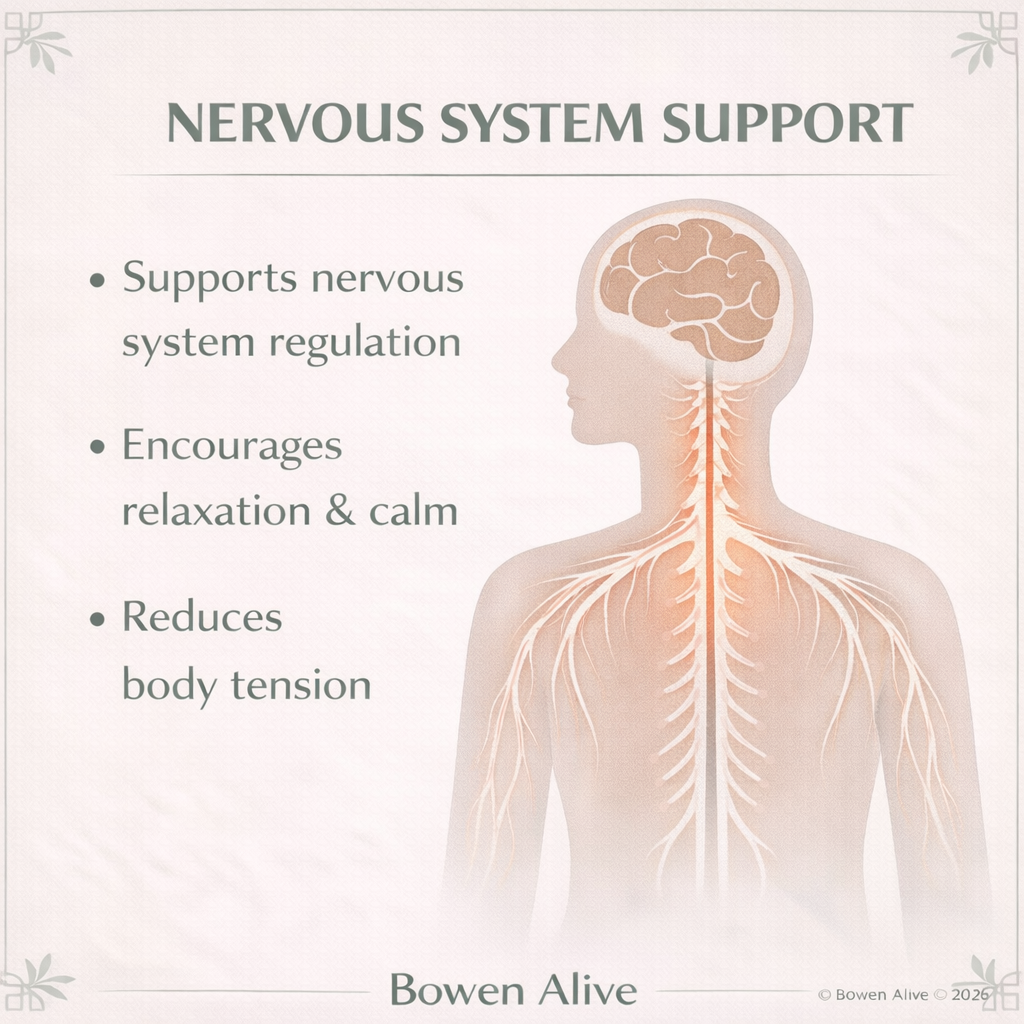 NERVOUS SYSTEM SUPPORT

• Supports nervous system regulation

• Encourages relaxation & calm

• Reduces body tension

Bowen Alive

© Bowen Alive © 2026