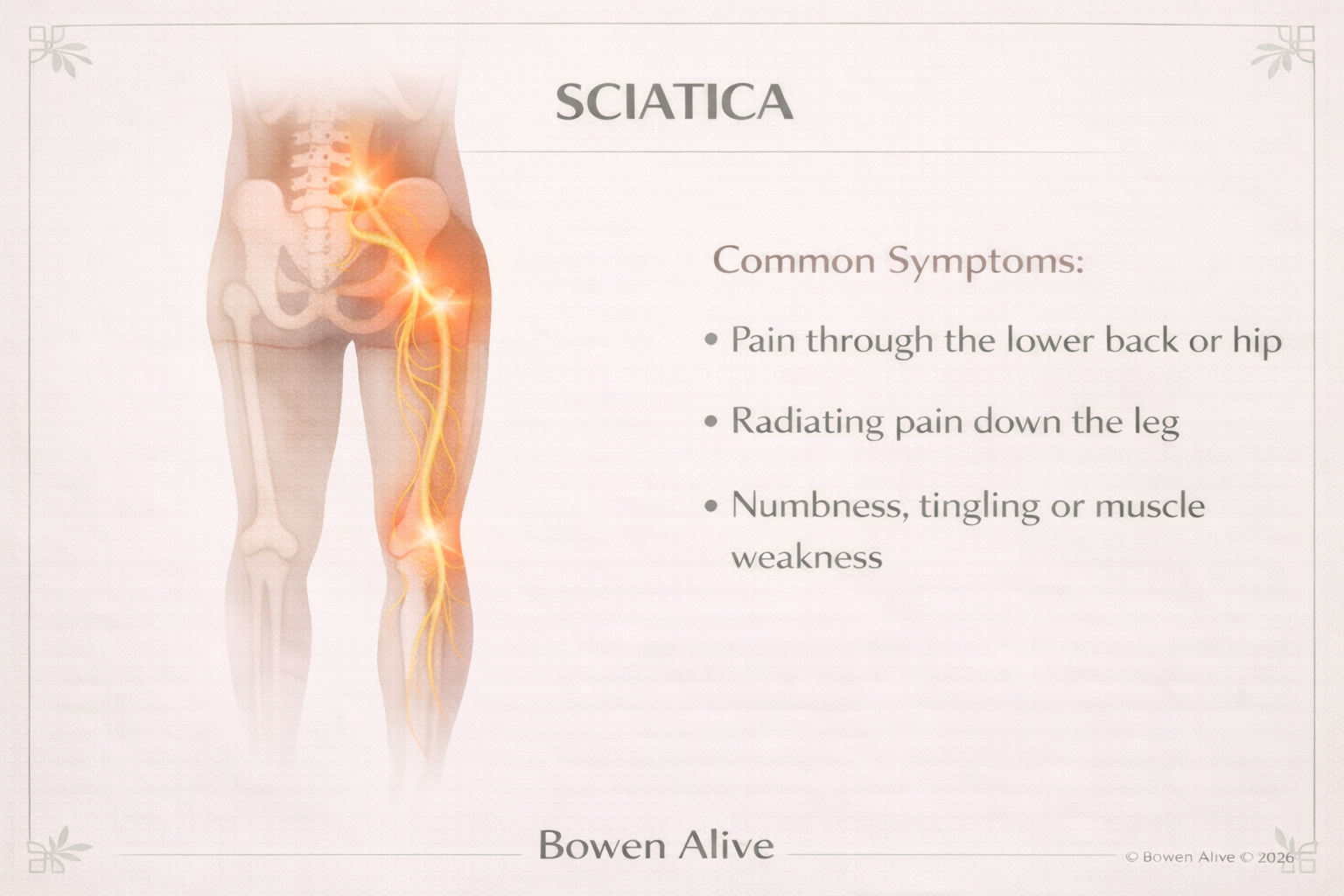 SCIATICA

Common Symptoms:

• Pain through the lower back or hip

• Radiating pain down the leg

• Numbness, tingling or muscle weakness

Bowen Alive

© Bowen Alive © 2026