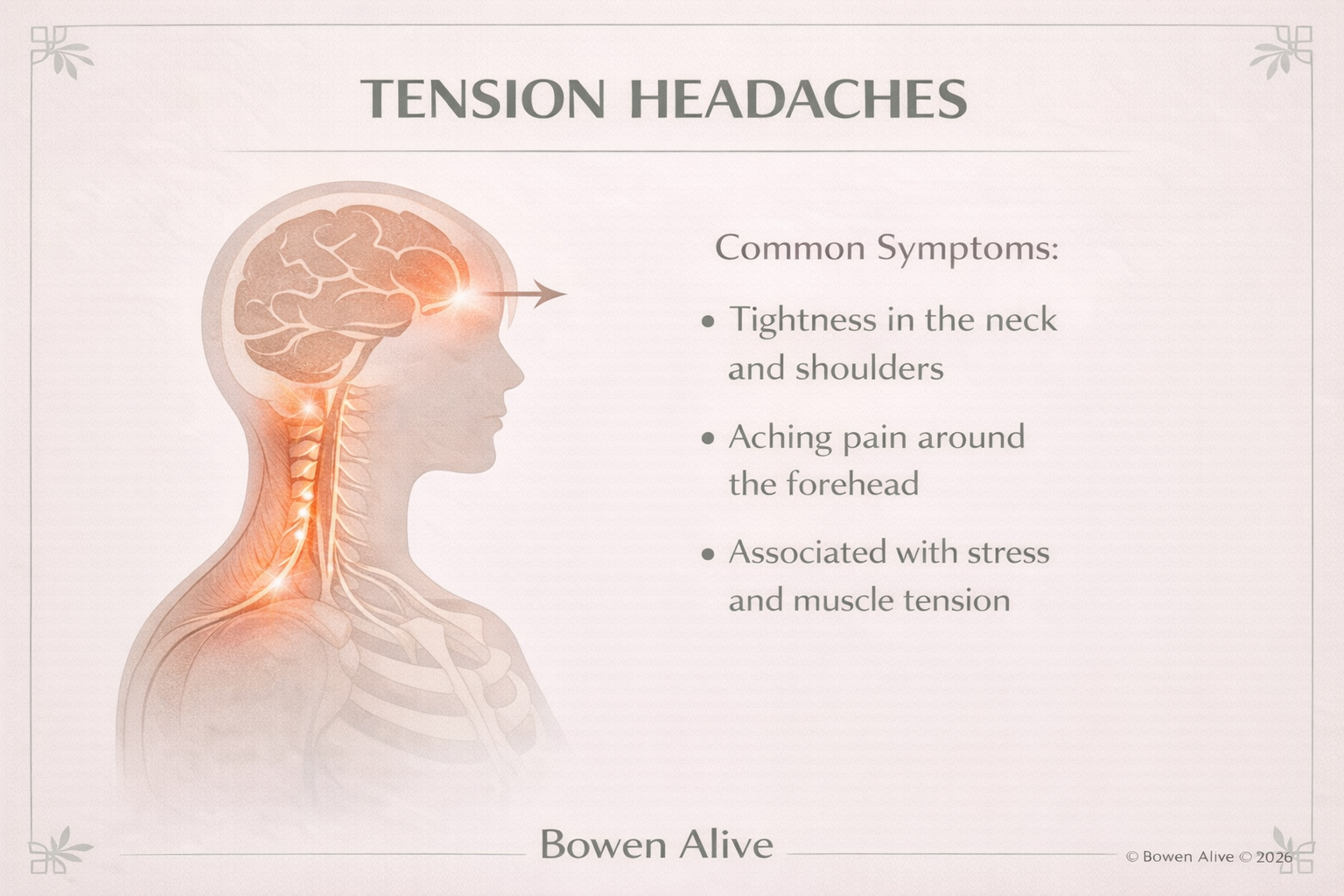 TENSION HEADACHES

Common Symptoms:

• Tightness in the neck and shoulders

• Aching pain around the forehead

• Associated with stress and muscle tension

Bowen Alive

© Bowen Alive © 2026