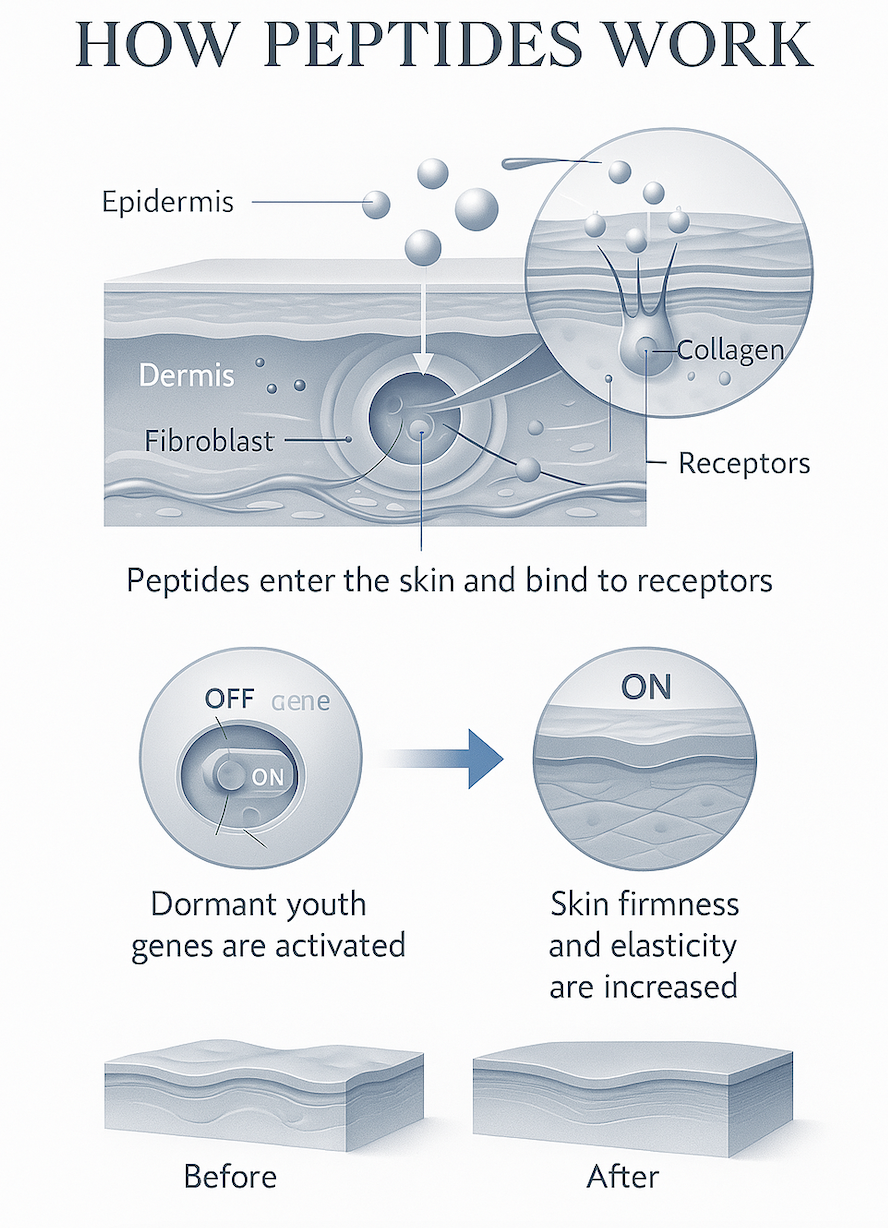 HOW PEPTIDES WORK

Epidermis

Dermis

Fibroblast

Collagen

Receptors

Peptides enter the skin and bind to receptors

OFF gene

ON

ON

Dormant youth genes are activated

Skin firmness and elasticity are increased

Before

After