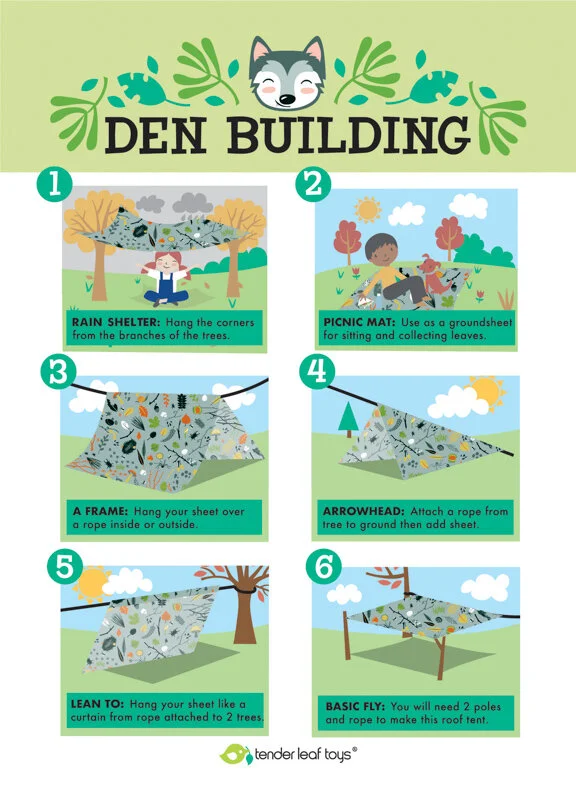 DEN BUILDING

1

RAIN SHELTER: Hang the corners from the branches of the trees.

2

PICNIC MAT: Use as a groundsheet for sitting and collecting leaves.

3

A FRAME: Hang your sheet over a rope inside or outside.

4

ARROWHEAD: Attach a rope from tree to ground then add sheet.

5

LEAN TO: Hang your sheet like a curtain from rope attached to 2 trees.

6

BASIC FLY: You will need 2 poles and rope to make this roof tent.

tender leaf toys®