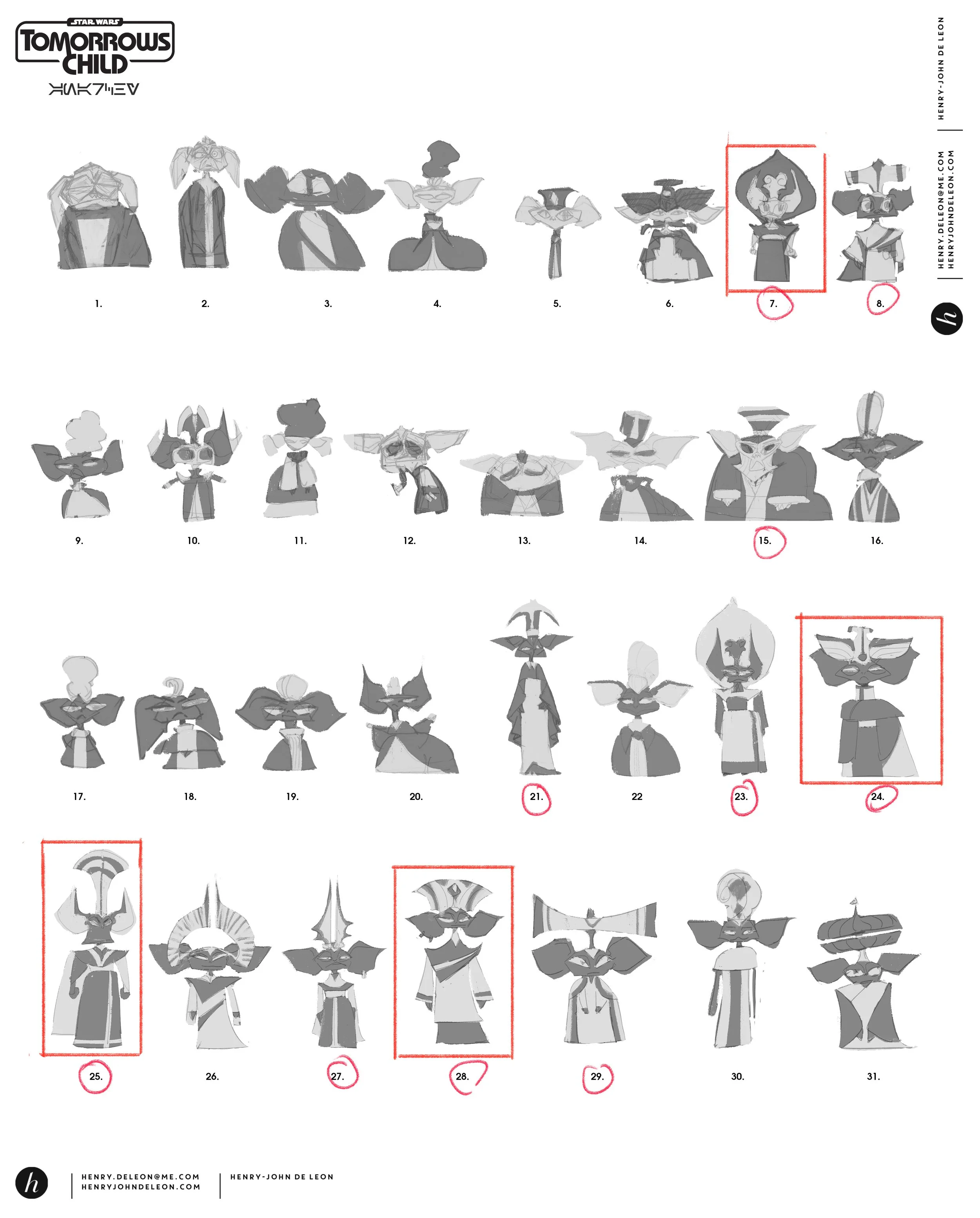 STAR WARS
TOMORROWS CHILD

HENRY-JOHN DE LEON

HENRY.DELEON@ME.COM
HENRYJOHNDELEON.COM

h

1.

2.

3.

4.

5.

6.

7.

8.

9.

10.

11.

12.

13.

14.

15.

16.

17.

18.

19.

20.

21.

22

23.

24.

25.

26.

27.

28.

29.

30.

31.

h

HENRY.DELEON@ME.COM
HENRYJOHNDELEON.COM

HENRY-JOHN DE LEON